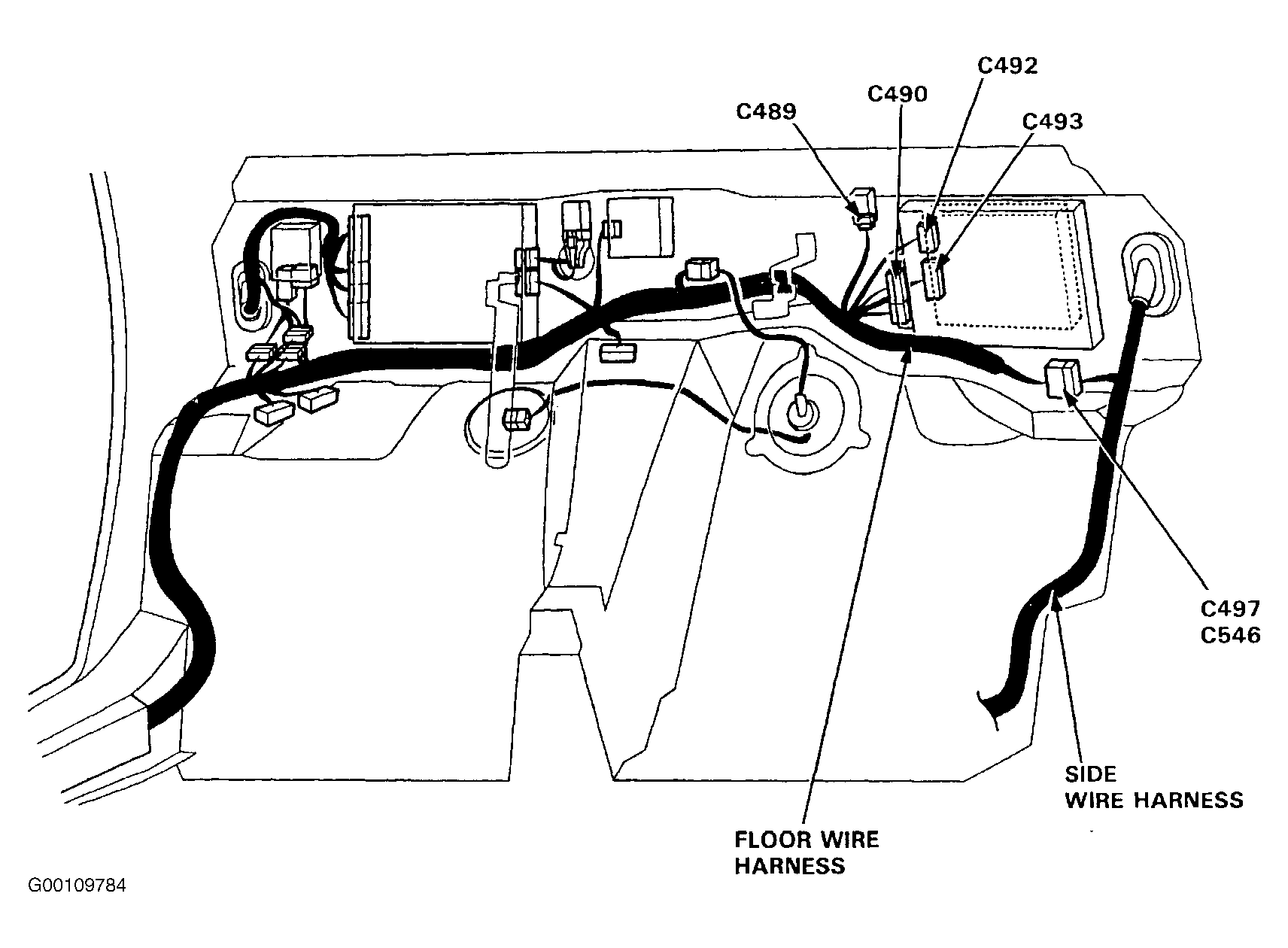 C492
C490
C489
C493
C497
C546
SIDE
WIRE HARNESS
FLOOR WIRE
HARNESS
G00109784