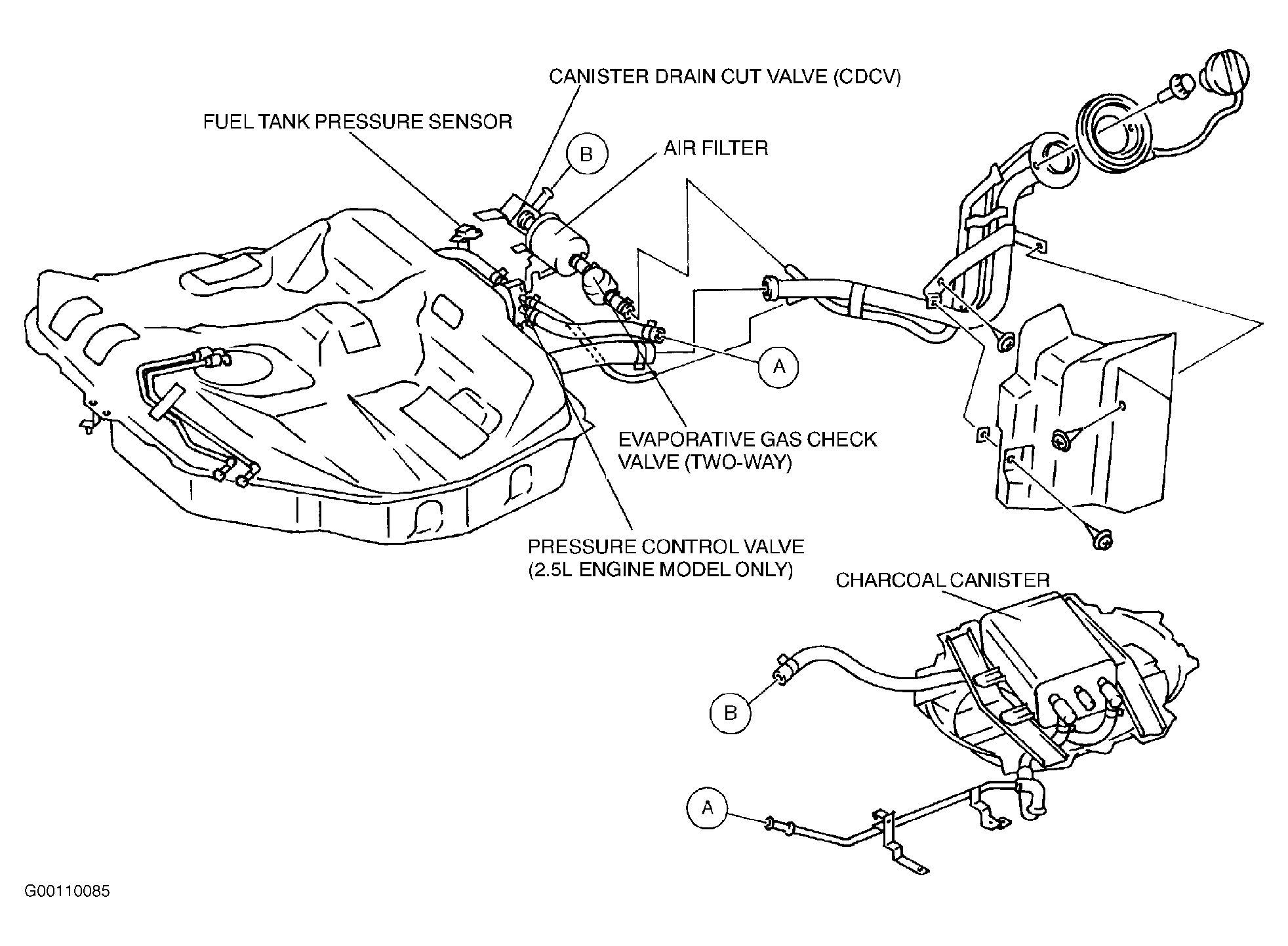 CANISTER DRAIN CUT VALVE (CDCV)

FUEL TANK PRESSURE SENSOR

B

AIR FILTER

A

EVAPORATIVE GAS CHECK VALVE (TWO-WAY)

PRESSURE CONTROL VALVE (2.5L ENGINE MODEL ONLY)

CHARCOAL CANISTER

B

A

G00110085