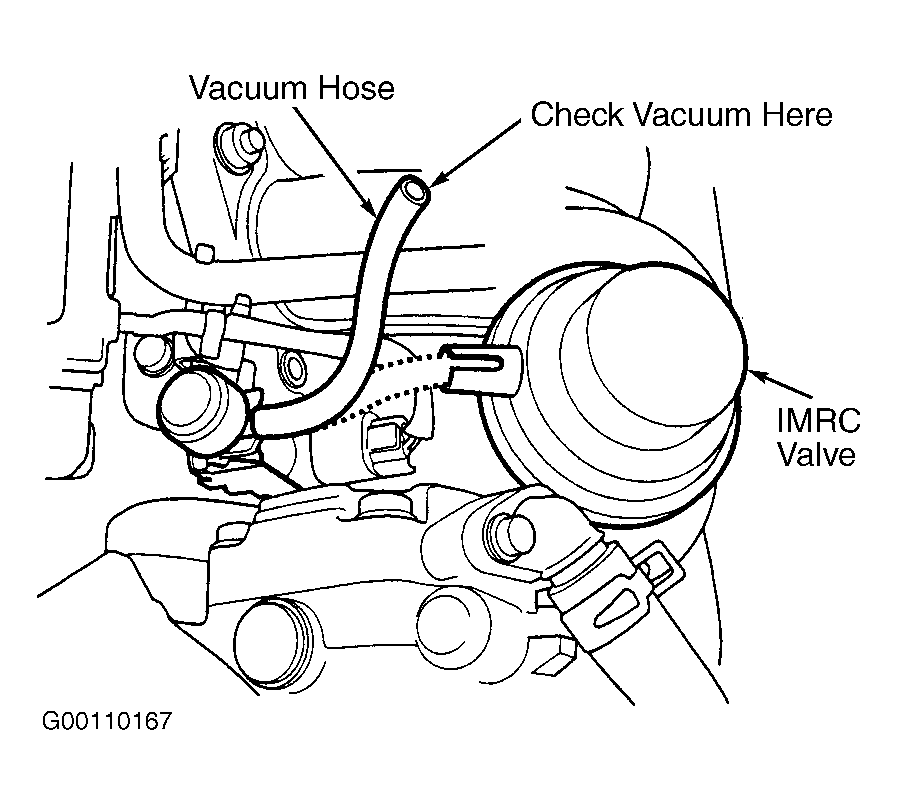 Vacuum Hose

Check Vacuum Here

IMRC Valve

G00110167