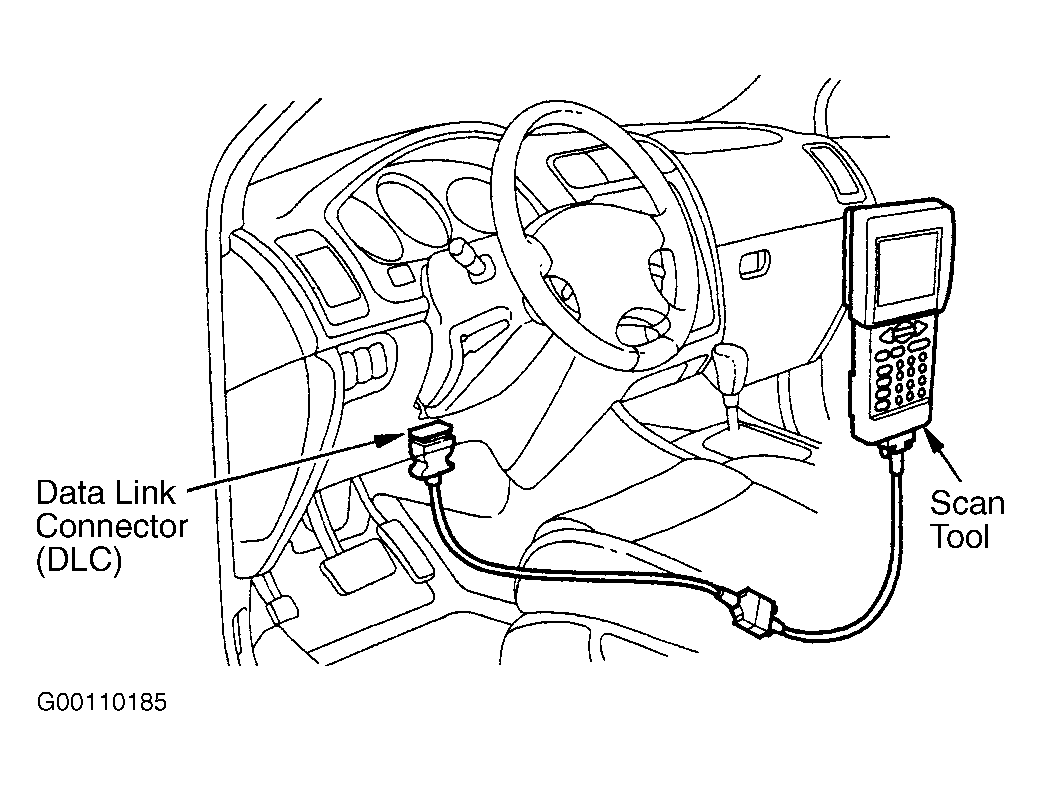 Data Link Connector (DLC)

Scan Tool

G00110185