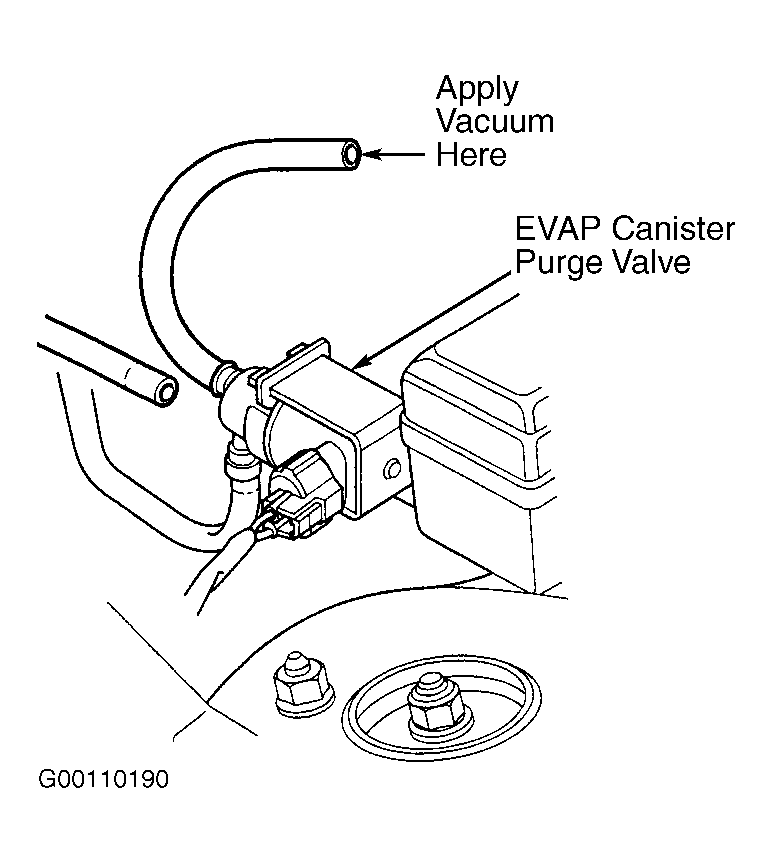 Apply Vacuum Here

EVAP Canister Purge Valve

G00110190