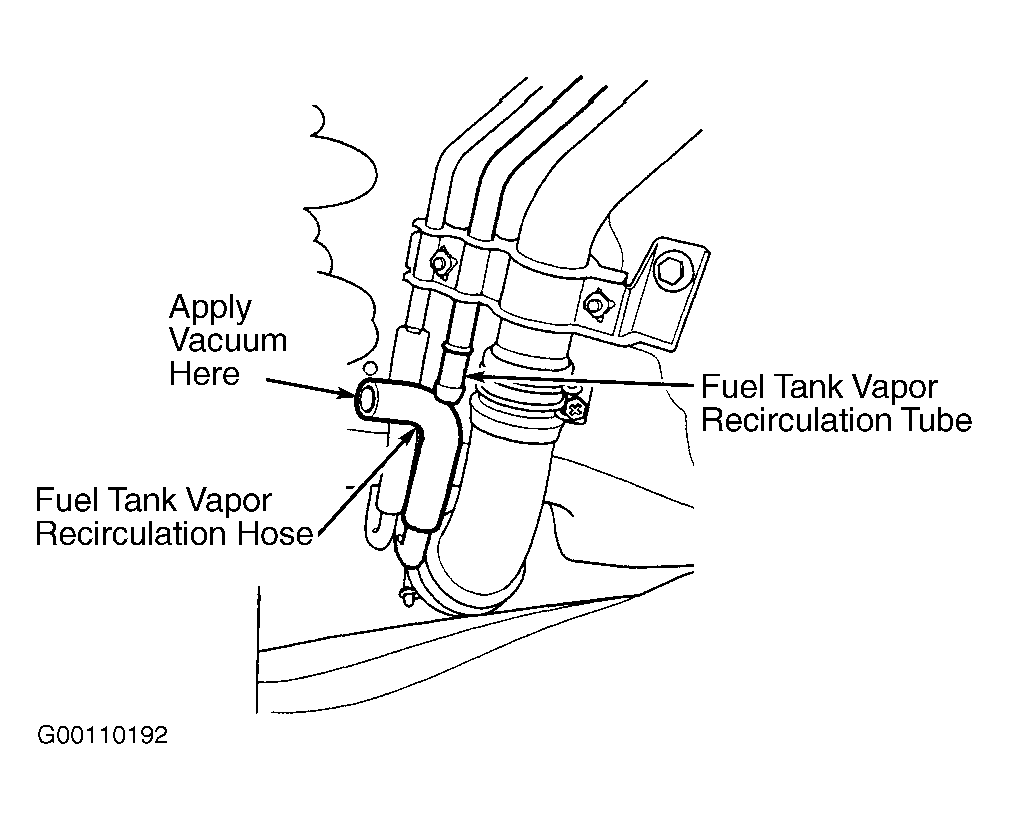 Apply Vacuum Here

Fuel Tank Vapor Recirculation Tube

Fuel Tank Vapor Recirculation Hose

G00110192