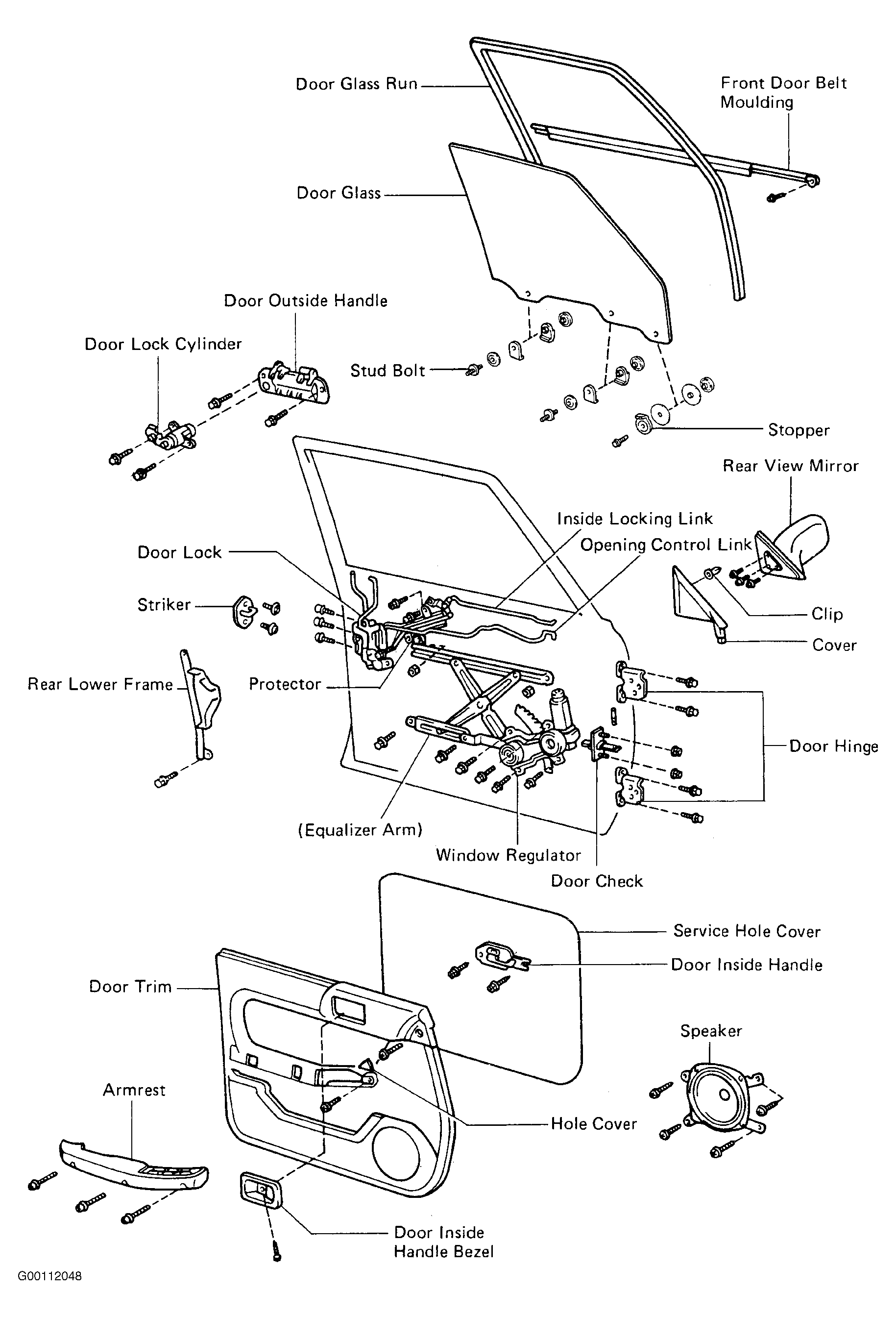 Door Glass Run

Front Door Belt Moulding

Door Glass

Door Outside Handle

Door Lock Cylinder

Stud Bolt

Stopper

Rear View Mirror

Inside Locking Link

Opening Control Link

Door Lock

Striker

Clip

Cover

Rear Lower Frame

Protector

Door Hinge

(Equalizer Arm)

Window Regulator

Door Check

Service Hole Cover

Door Inside Handle

Door Trim

Speaker

Armrest

Hole Cover

Door Inside Handle Bezel

G00112048