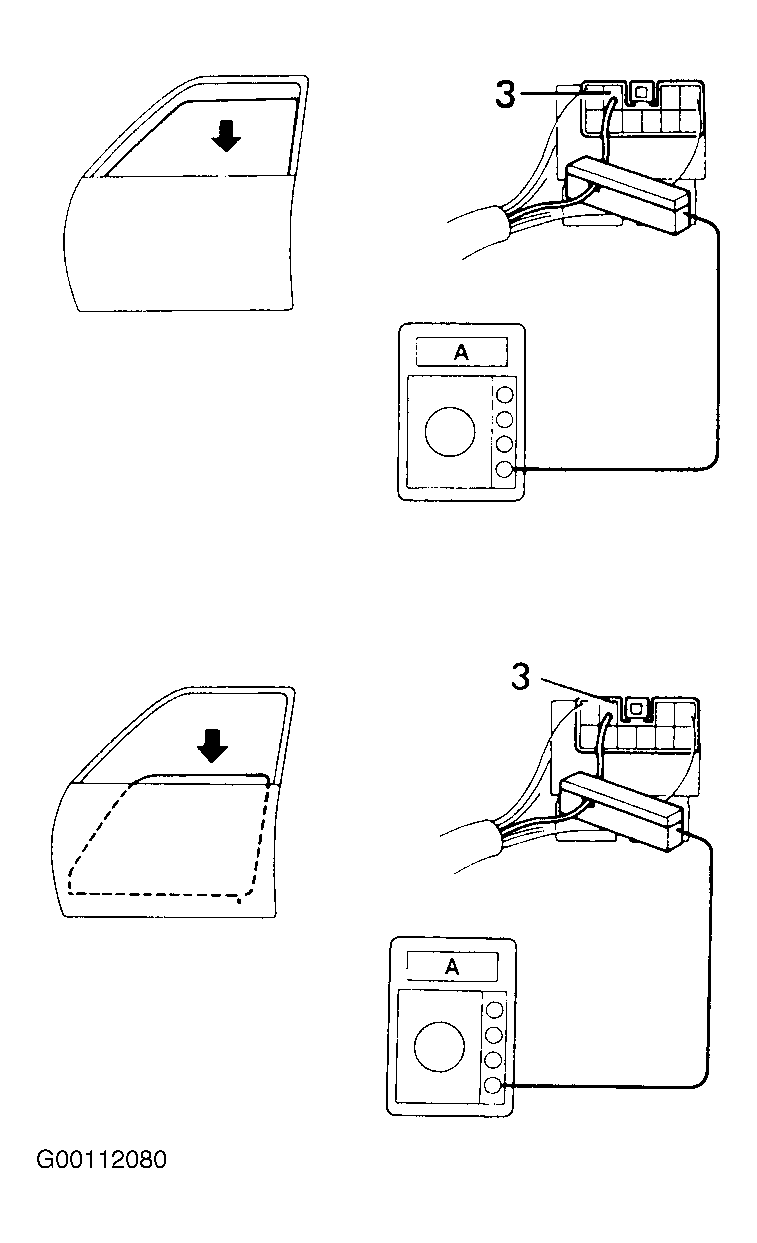 3

A

3

A

G00112080