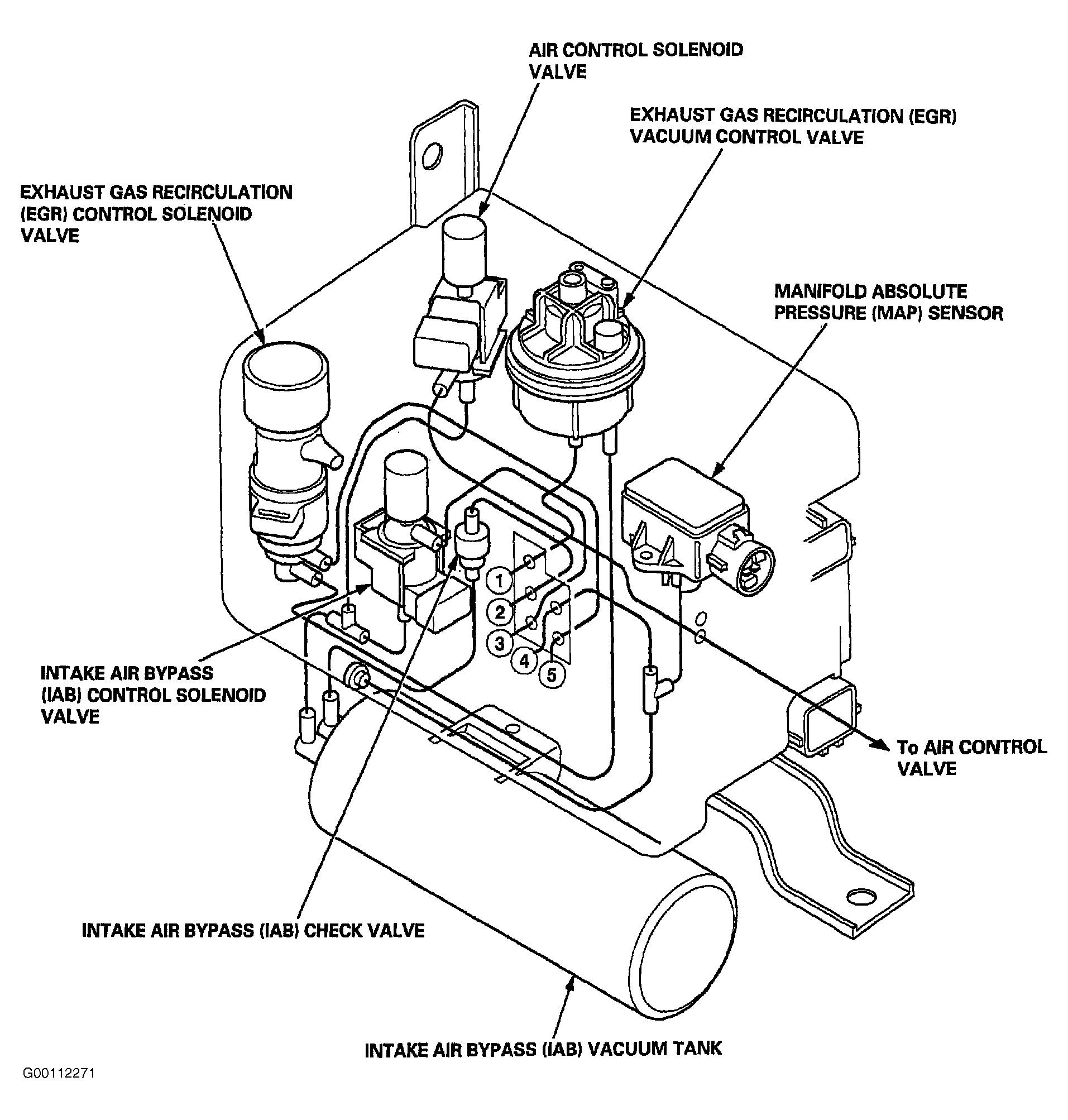 AIR CONTROL SOLENOID VALVE

EXHAUST GAS RECIRCULATION (EGR) VACUUM CONTROL VALVE

EXHAUST GAS RECIRCULATION (EGR) CONTROL SOLENOID VALVE

MANIFOLD ABSOLUTE PRESSURE (MAP) SENSOR

1
2
3
4
5

INTAKE AIR BYPASS (IAB) CONTROL SOLENOID VALVE

To AIR CONTROL VALVE

INTAKE AIR BYPASS (IAB) CHECK VALVE

INTAKE AIR BYPASS (IAB) VACUUM TANK

G00112271