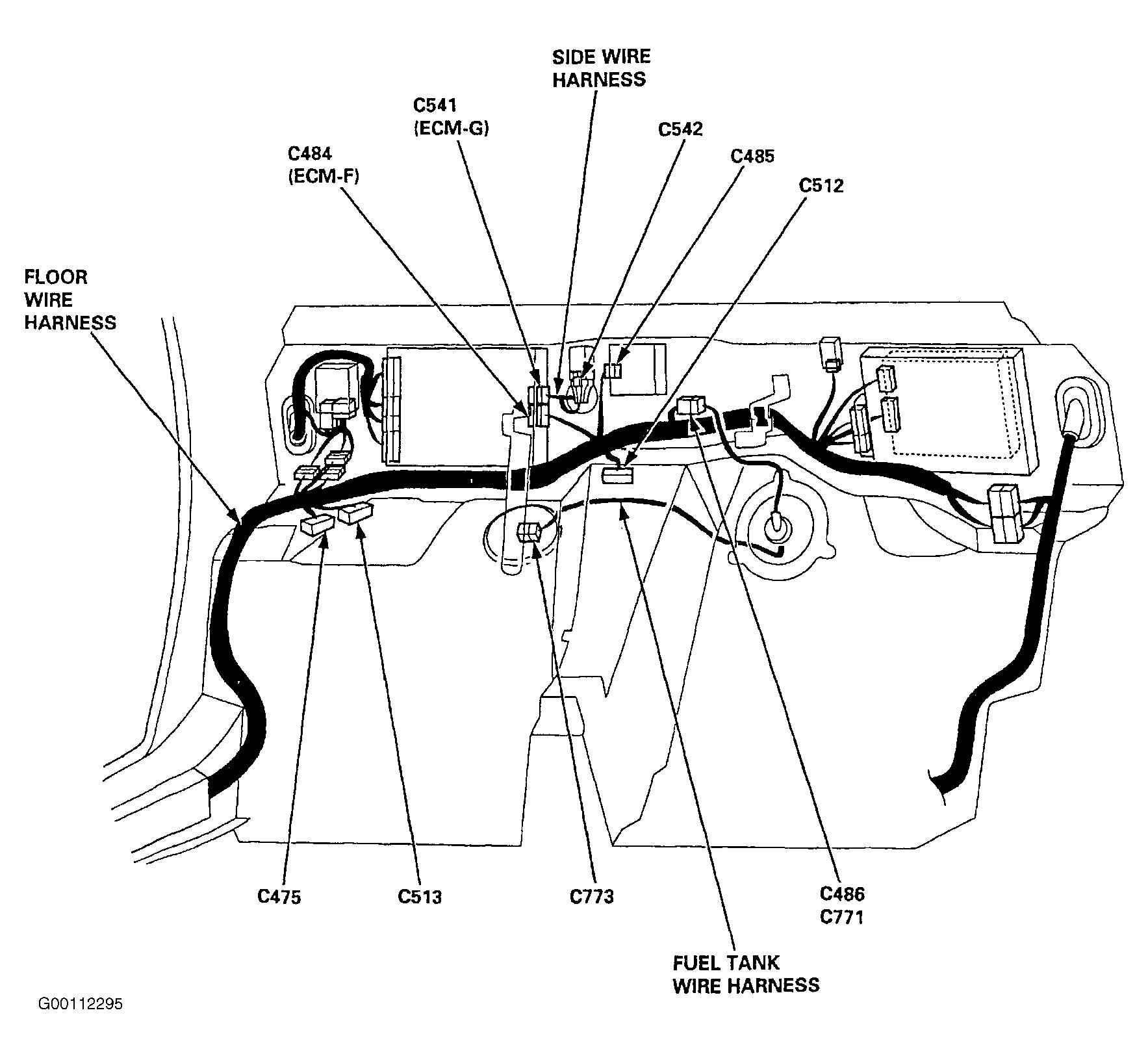 SIDE WIRE HARNESS

C541 (ECM-G)

C542

C484 (ECM-F)

C485

C512

FLOOR WIRE HARNESS

C475

C513

C773

C486
C771

FUEL TANK WIRE HARNESS

G00112295