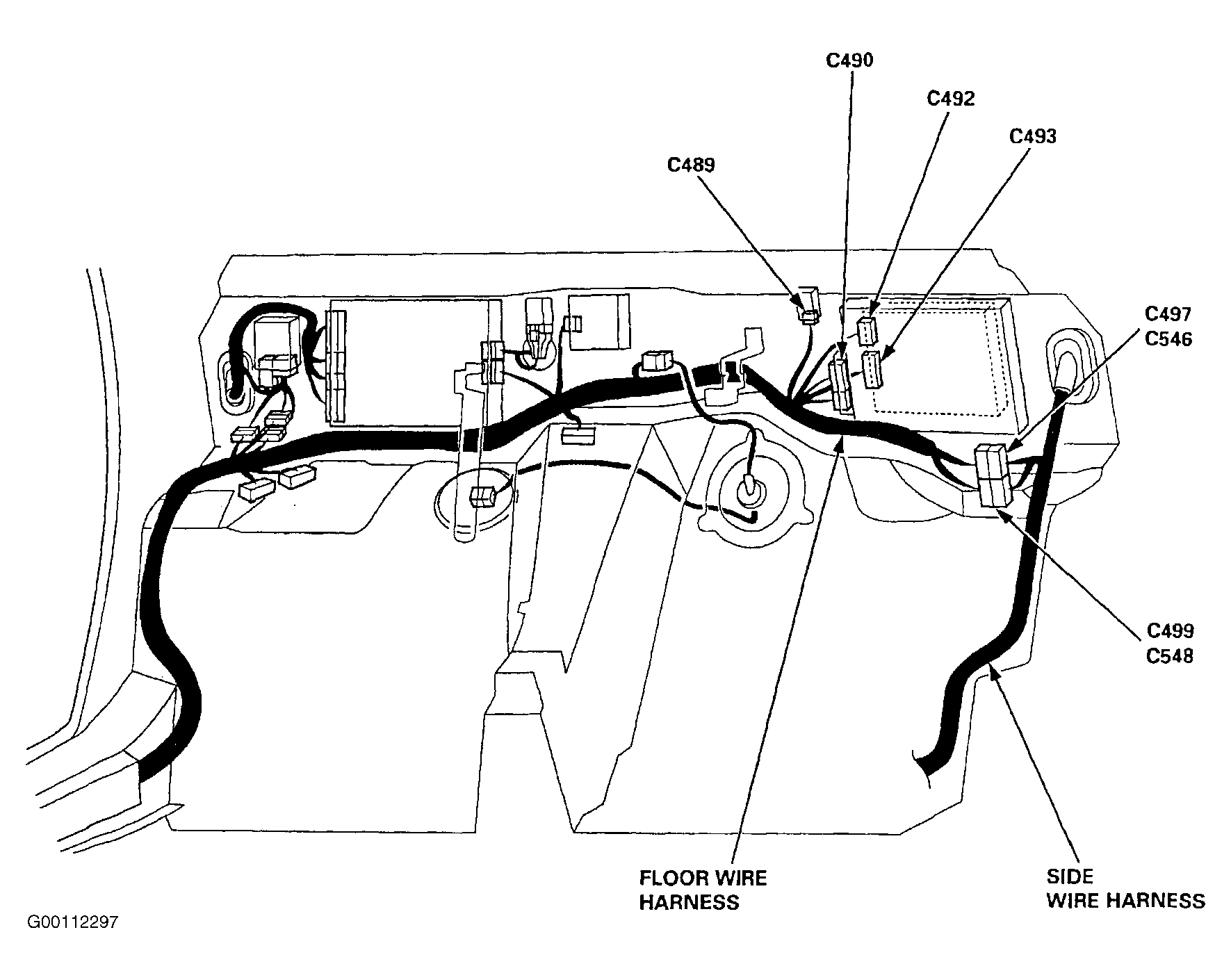 C490

C492

C493

C489

C497
C546

C499
C548

FLOOR WIRE
HARNESS

SIDE
WIRE HARNESS

G00112297