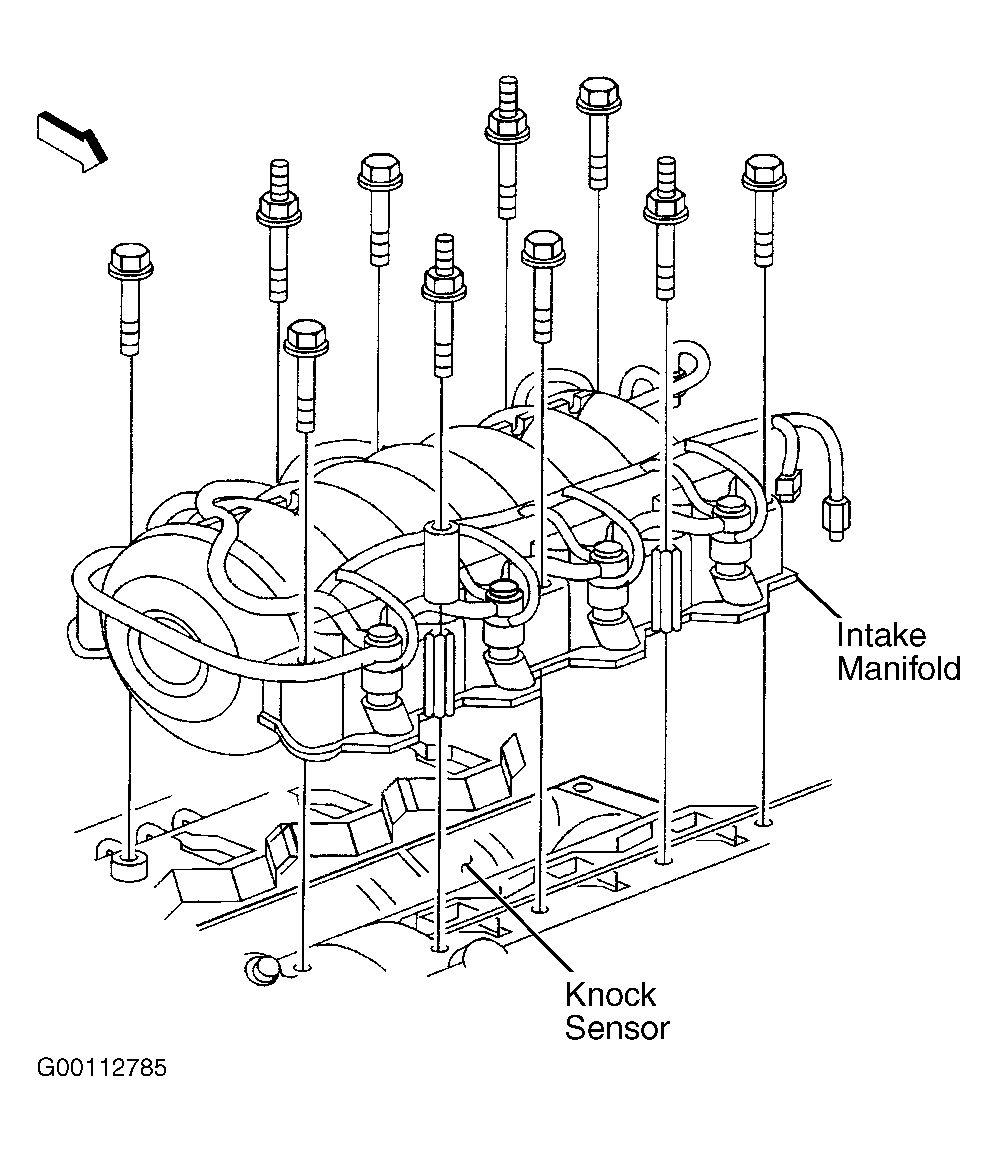 Intake Manifold

Knock Sensor

G00112785