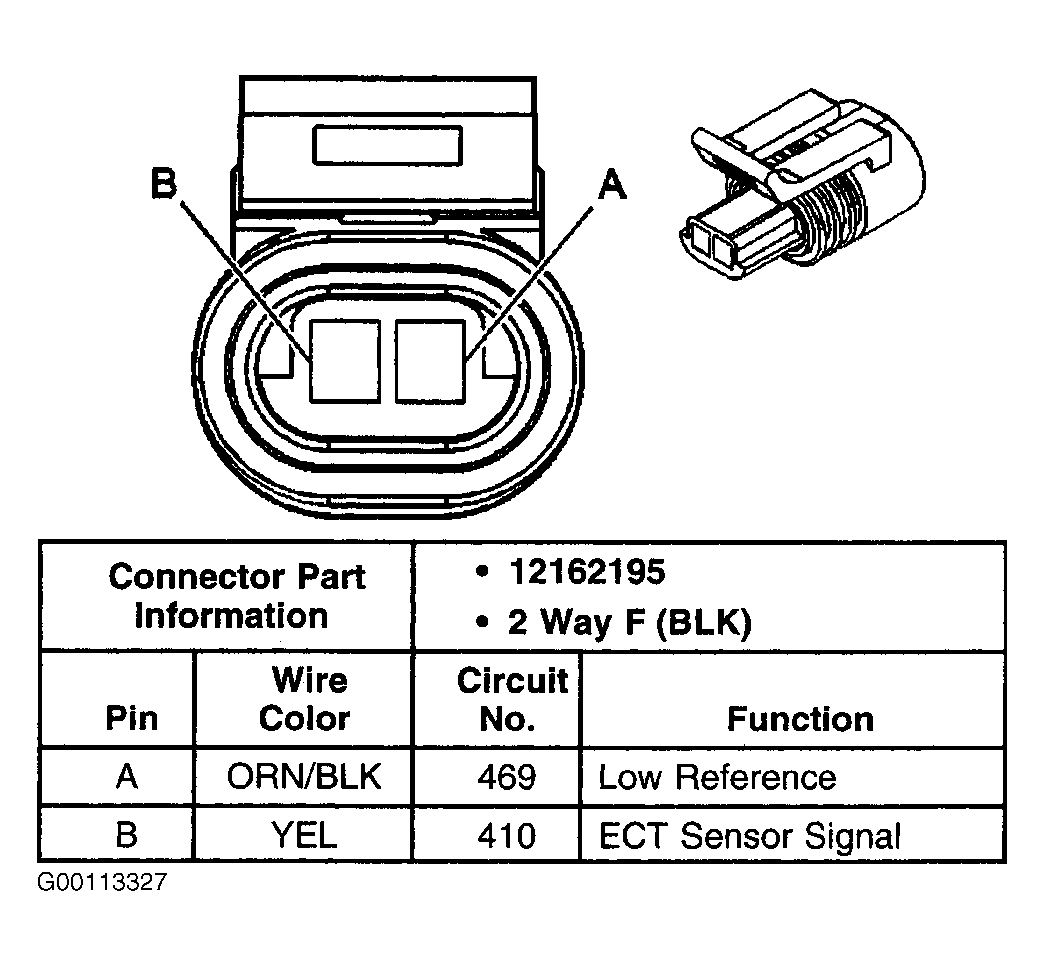 B

A

| Connector Part Information | | • 12162195 • 2 Way F (BLK) | |
|---|---|---|---|
| Pin | Wire Color | Circuit No. | Function |
| A | ORN/BLK | 469 | Low Reference |
| B | YEL | 410 | ECT Sensor Signal |

G00113327