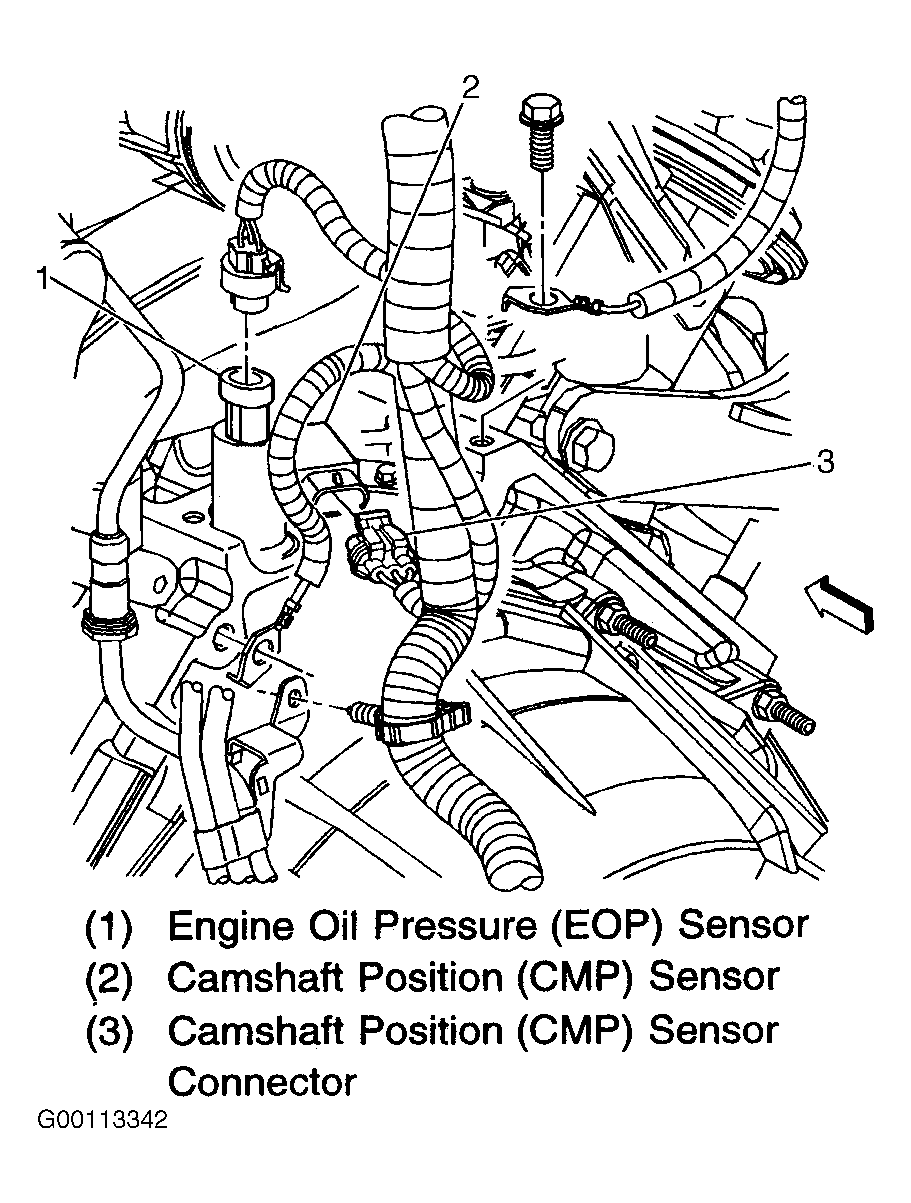 2

1

3

(1) Engine Oil Pressure (EOP) Sensor
(2) Camshaft Position (CMP) Sensor
(3) Camshaft Position (CMP) Sensor Connector

G00113342