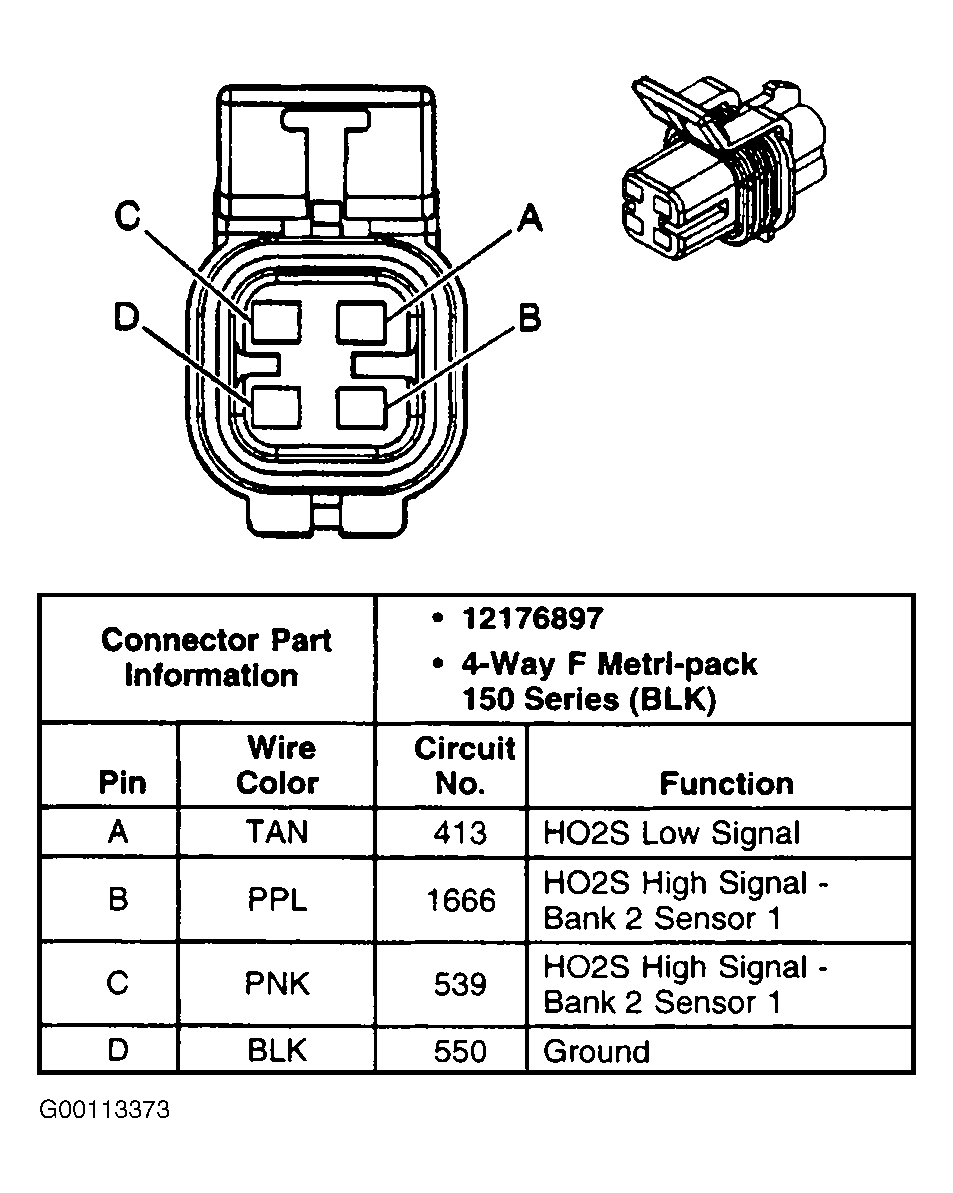 C
A
D
B

| Connector Part Information | | • 12176897 • 4-Way F Metri-pack 150 Series (BLK) | |
|---|---|---|---|
| Pin | Wire Color | Circuit No. | Function |
| A | TAN | 413 | HO2S Low Signal |
| B | PPL | 1666 | HO2S High Signal - Bank 2 Sensor 1 |
| C | PNK | 539 | HO2S High Signal - Bank 2 Sensor 1 |
| D | BLK | 550 | Ground |

G00113373