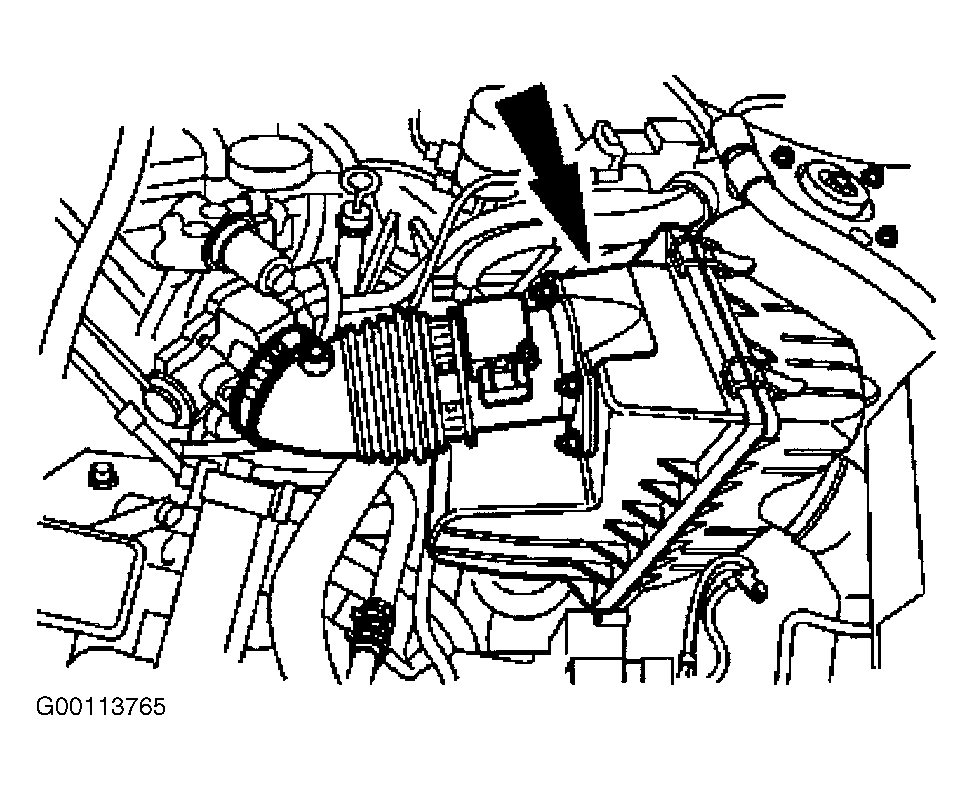 G00113765