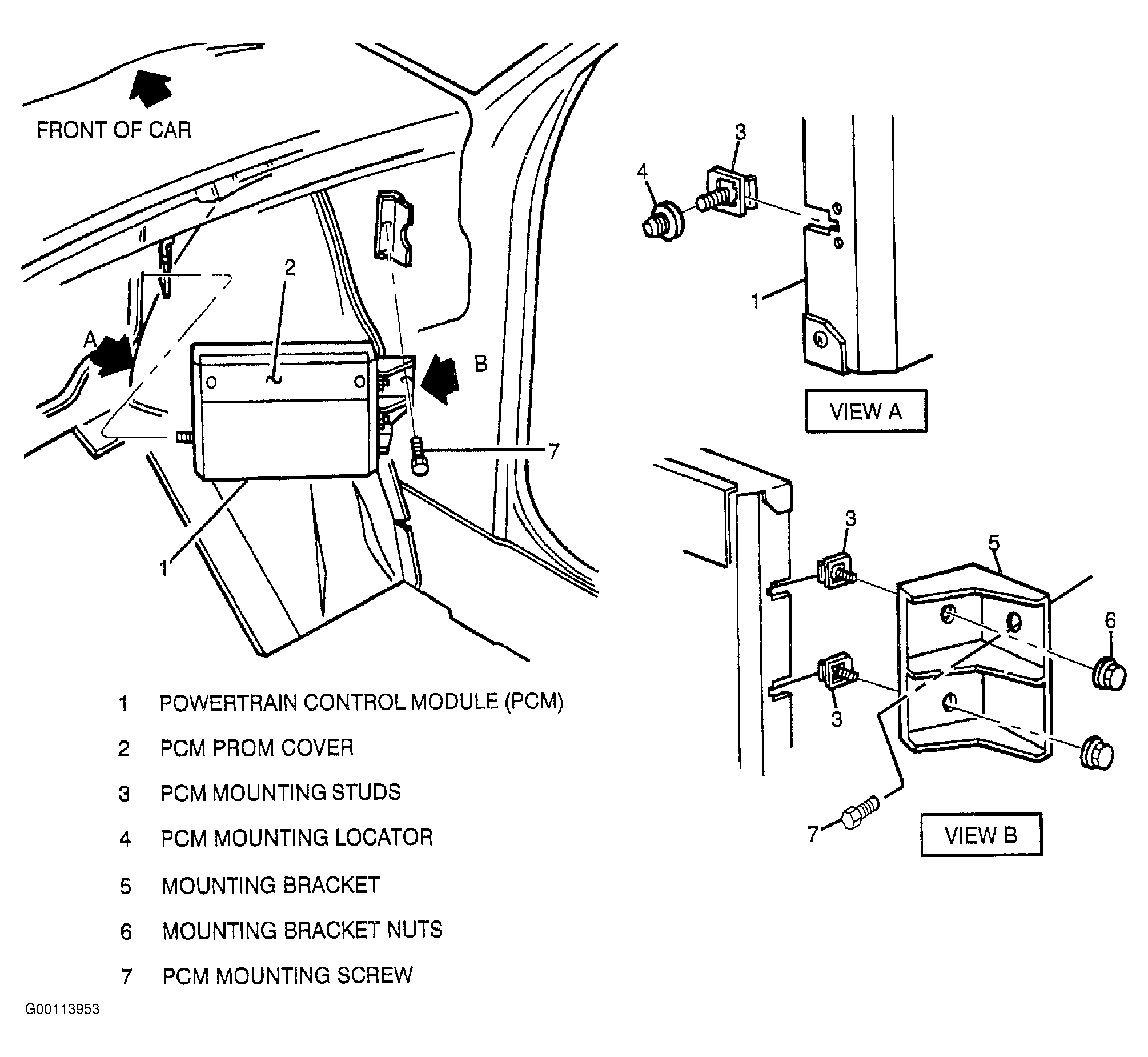 FRONT OF CAR

2

A

B

7

1

3

4

1

VIEW A

3

5

6

3

7

VIEW B

1 POWERTRAIN CONTROL MODULE (PCM)

2 PCM PROM COVER

3 PCM MOUNTING STUDS

4 PCM MOUNTING LOCATOR

5 MOUNTING BRACKET

6 MOUNTING BRACKET NUTS

7 PCM MOUNTING SCREW

G00113953