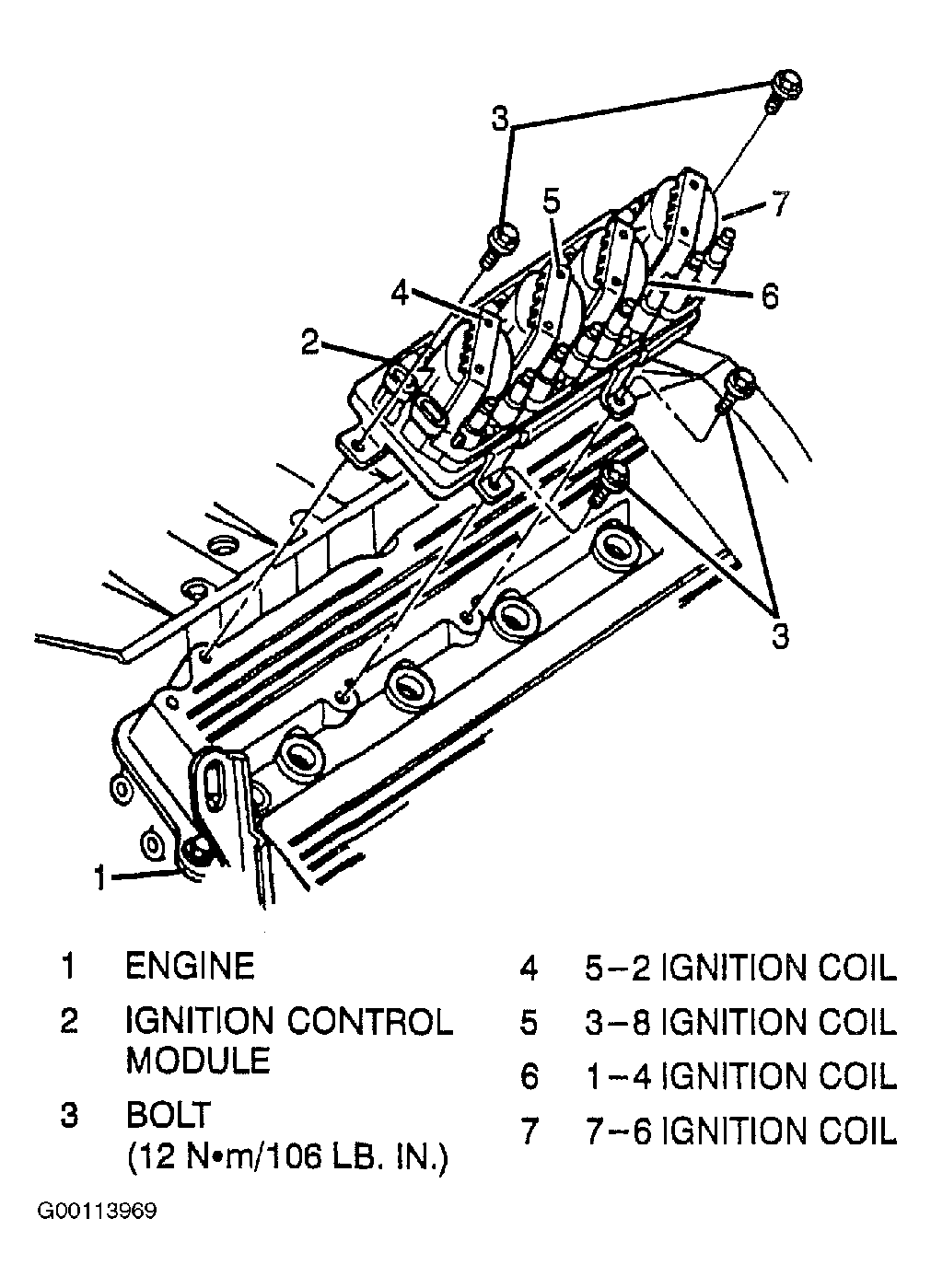 3
5
7
4
6
2
3
1

1 ENGINE
2 IGNITION CONTROL MODULE
3 BOLT (12 N•m/106 LB. IN.)
4 5–2 IGNITION COIL
5 3–8 IGNITION COIL
6 1–4 IGNITION COIL
7 7–6 IGNITION COIL

G00113969