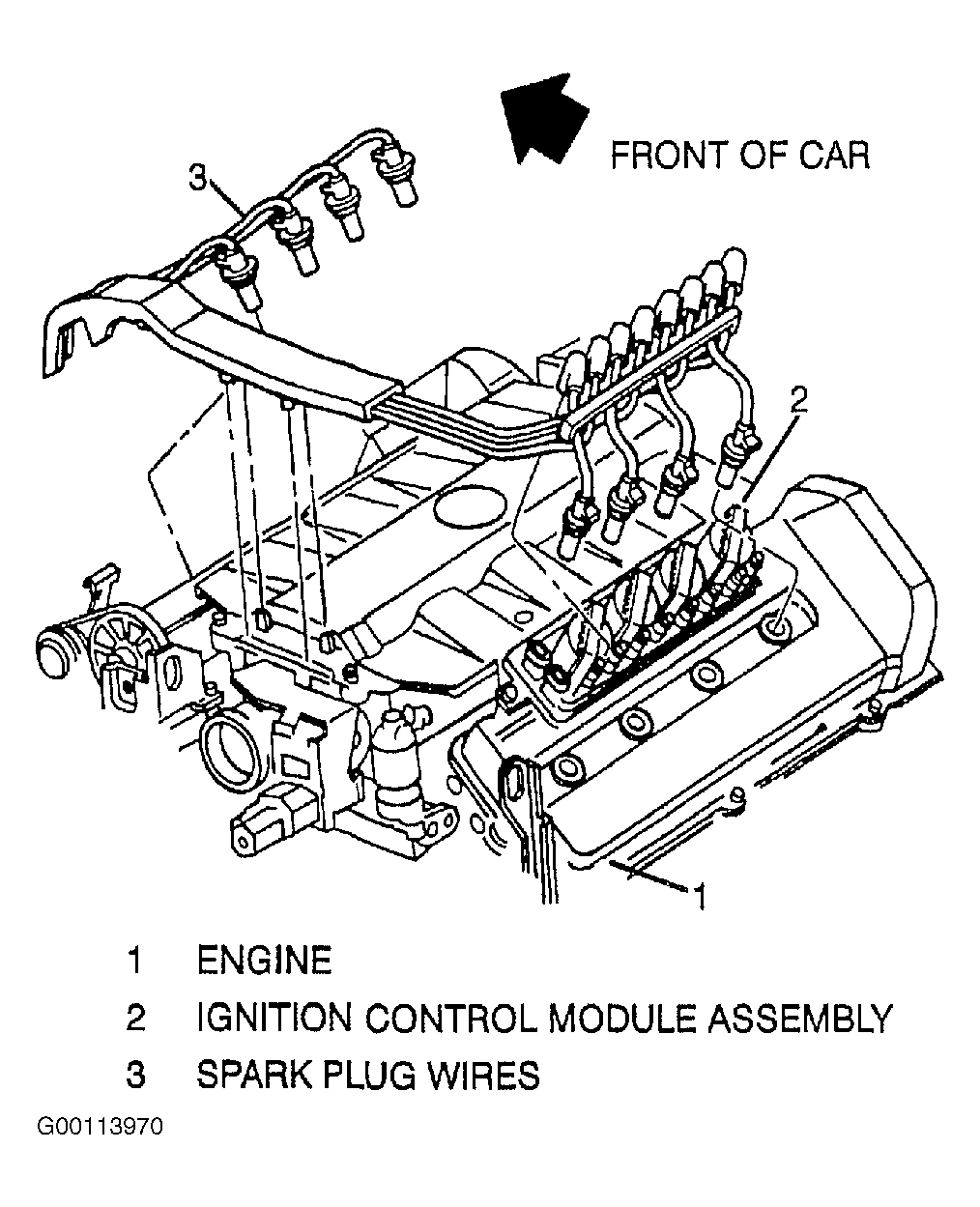 FRONT OF CAR

3

2

1

1 ENGINE
2 IGNITION CONTROL MODULE ASSEMBLY
3 SPARK PLUG WIRES

G00113970