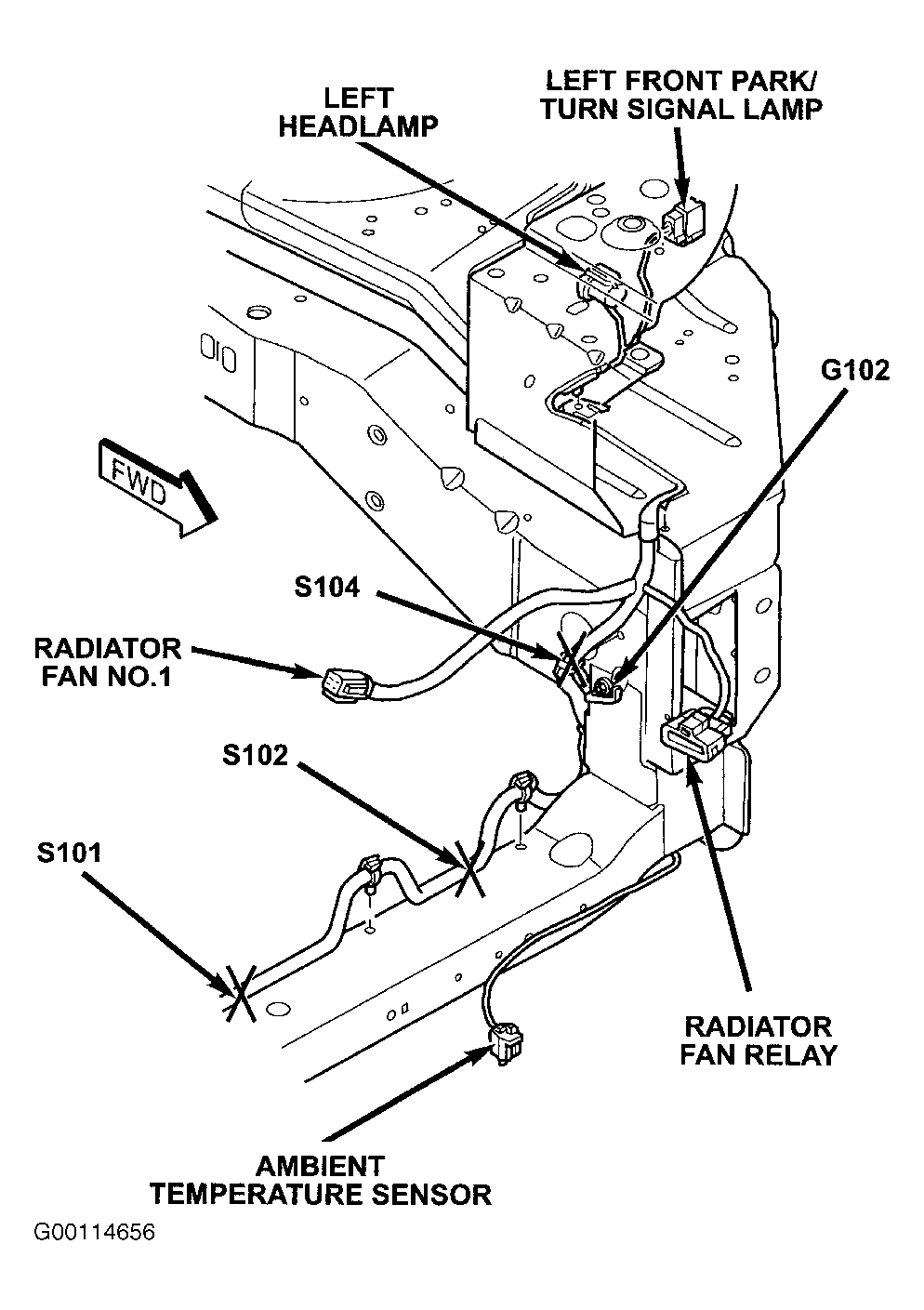 LEFT HEADLAMP

LEFT FRONT PARK/ TURN SIGNAL LAMP

G102

FWD

S104

RADIATOR FAN NO.1

S102

S101

RADIATOR FAN RELAY

AMBIENT TEMPERATURE SENSOR

G00114656