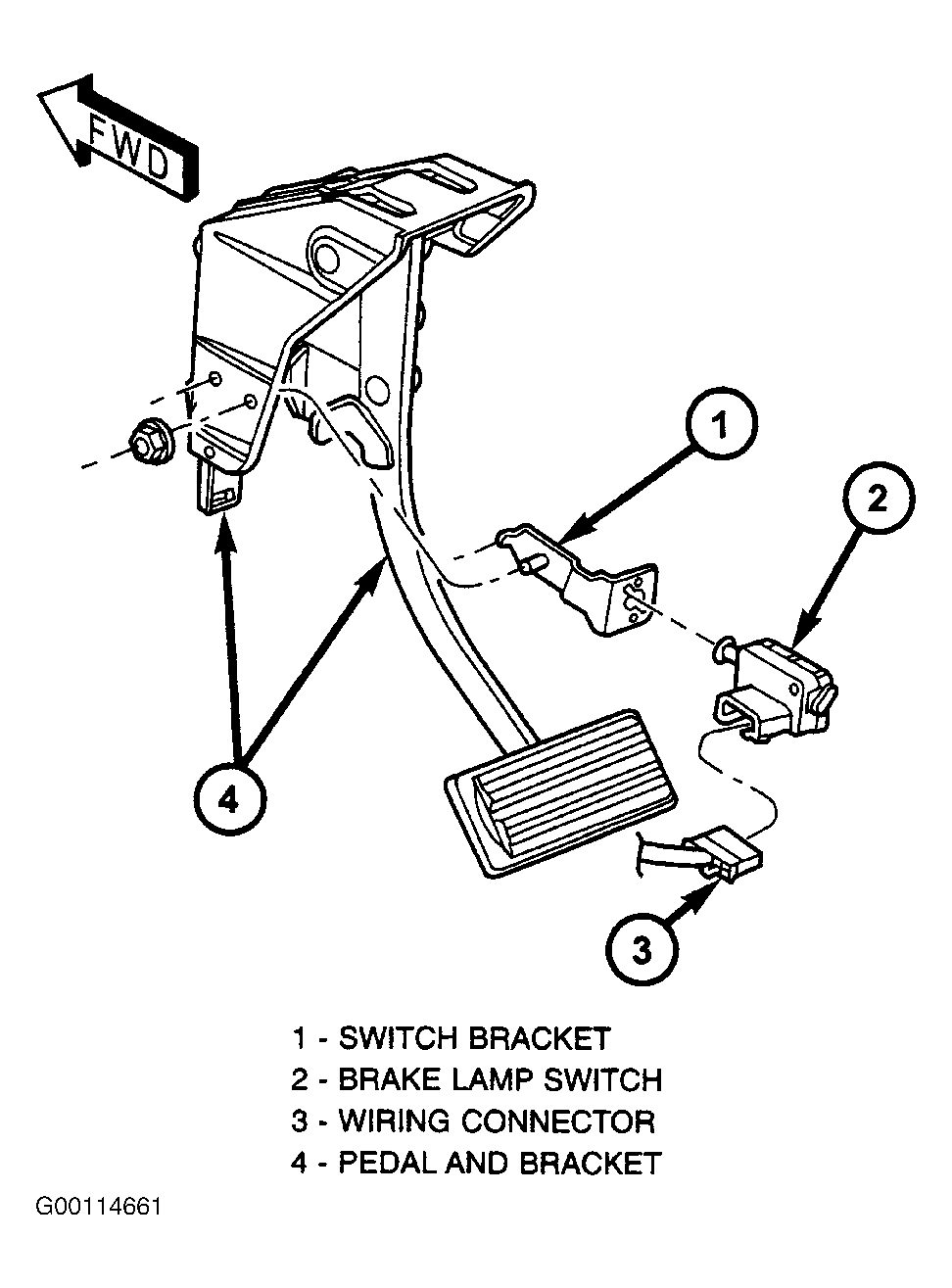 FWD

1

2

4

3

1 - SWITCH BRACKET
2 - BRAKE LAMP SWITCH
3 - WIRING CONNECTOR
4 - PEDAL AND BRACKET

G00114661