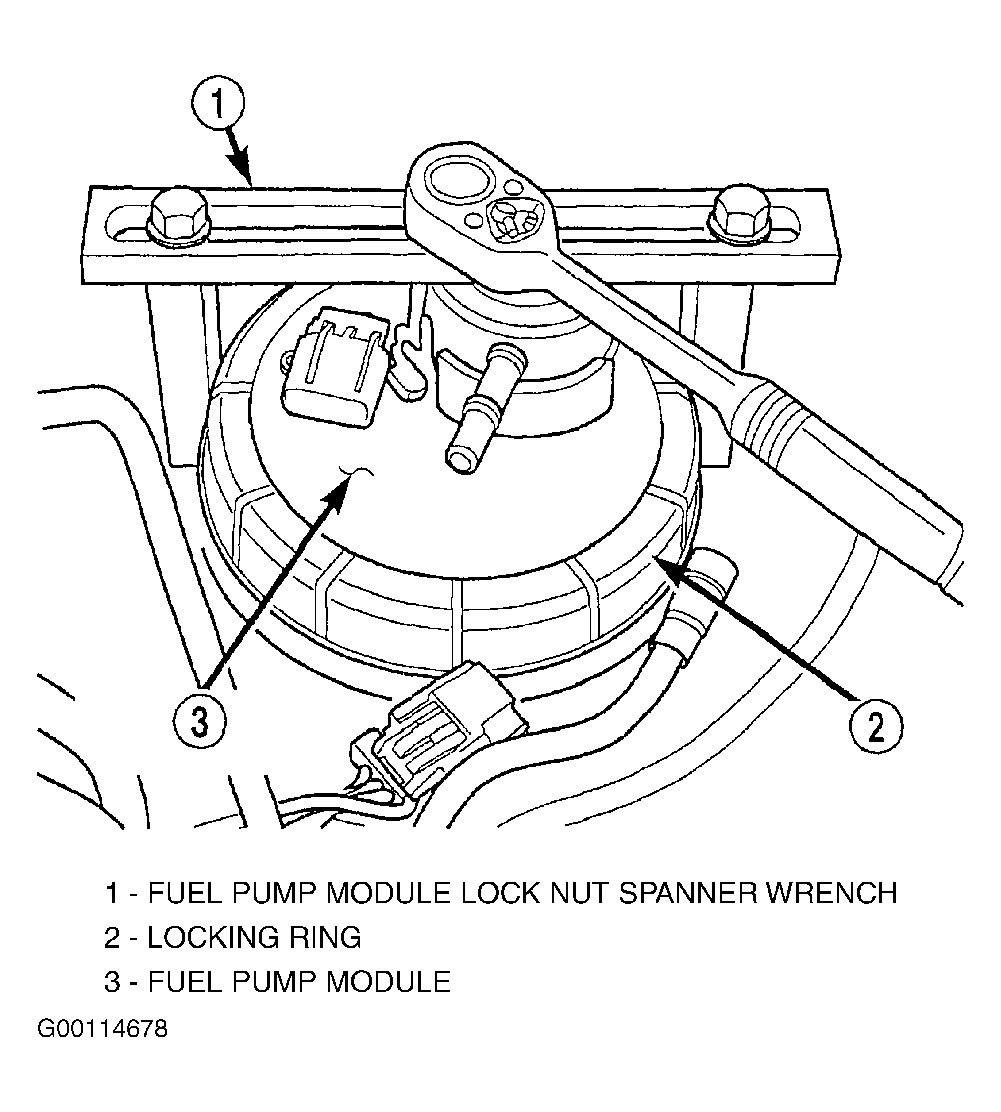 1

3

2

1 - FUEL PUMP MODULE LOCK NUT SPANNER WRENCH
2 - LOCKING RING
3 - FUEL PUMP MODULE

G00114678