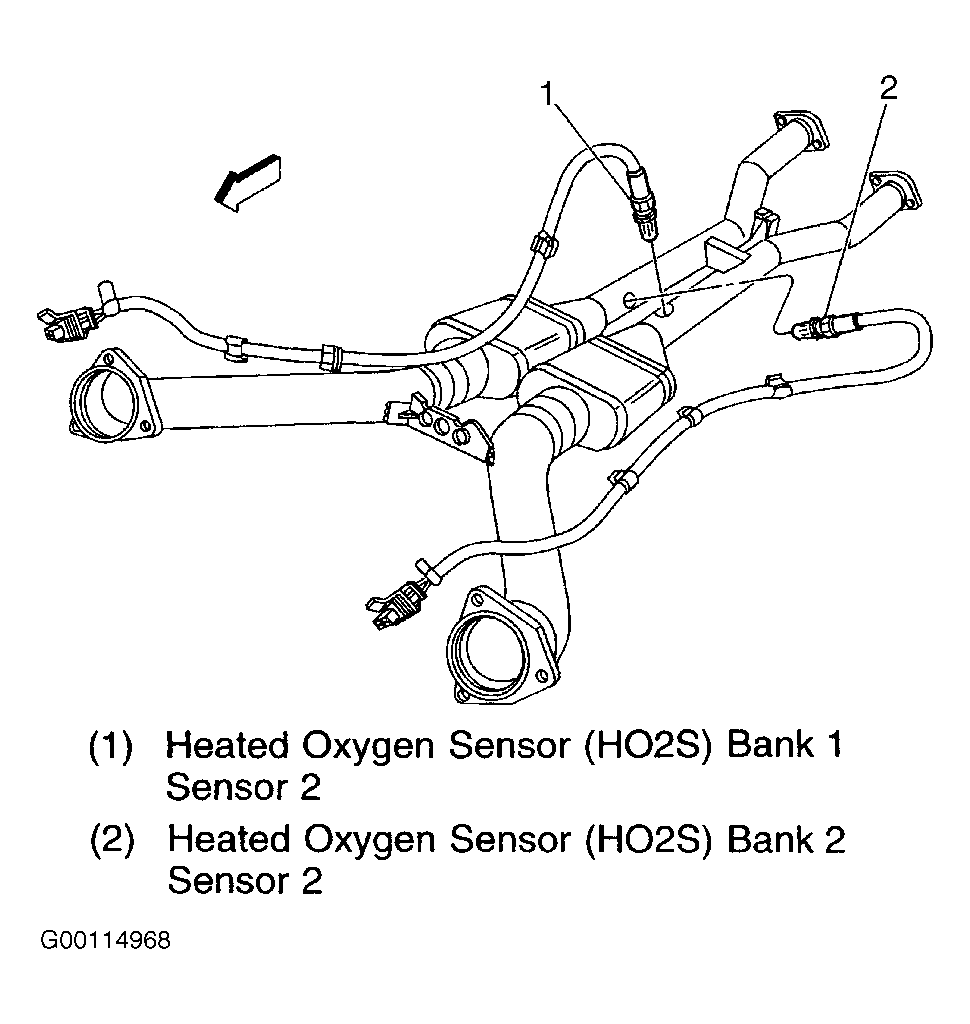 1

2

(1) Heated Oxygen Sensor (HO2S) Bank 1 Sensor 2

(2) Heated Oxygen Sensor (HO2S) Bank 2 Sensor 2

G00114968