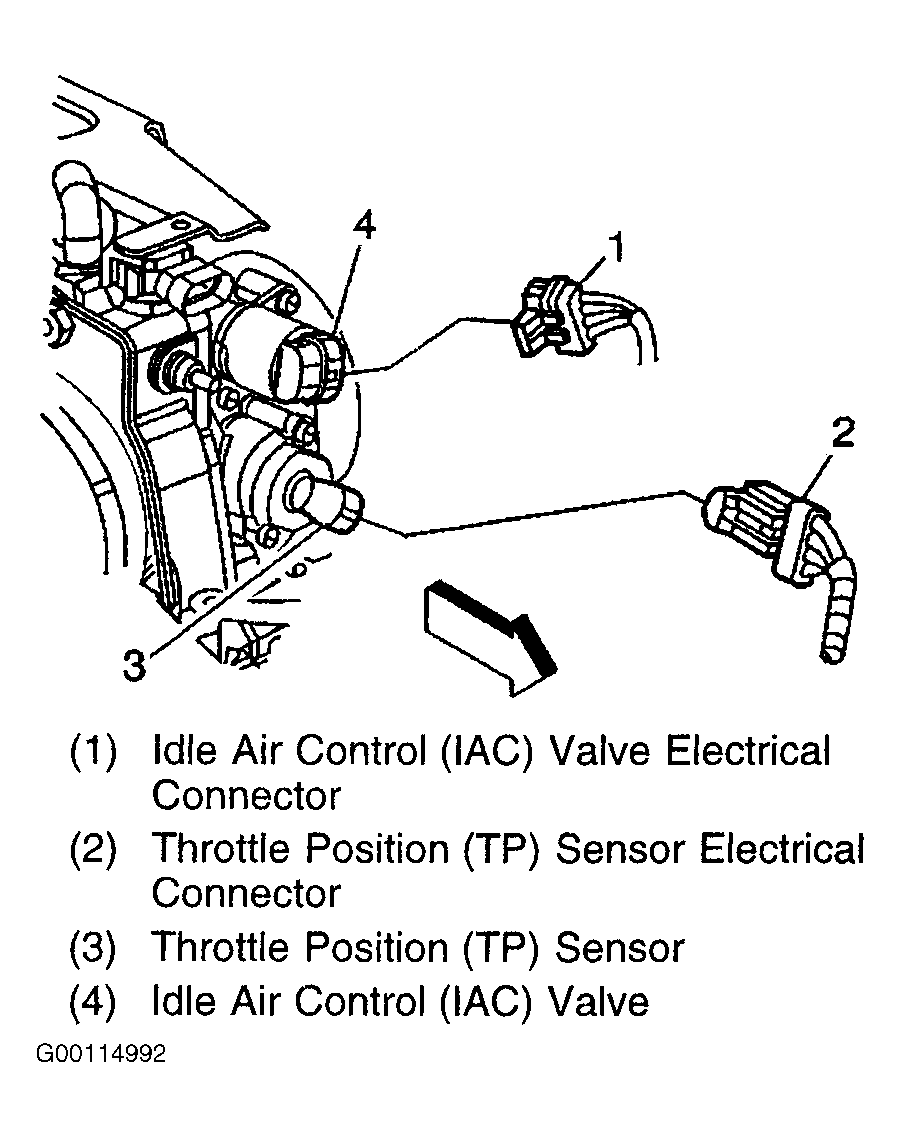 4
1
2
3

(1) Idle Air Control (IAC) Valve Electrical Connector
(2) Throttle Position (TP) Sensor Electrical Connector
(3) Throttle Position (TP) Sensor
(4) Idle Air Control (IAC) Valve

G00114992