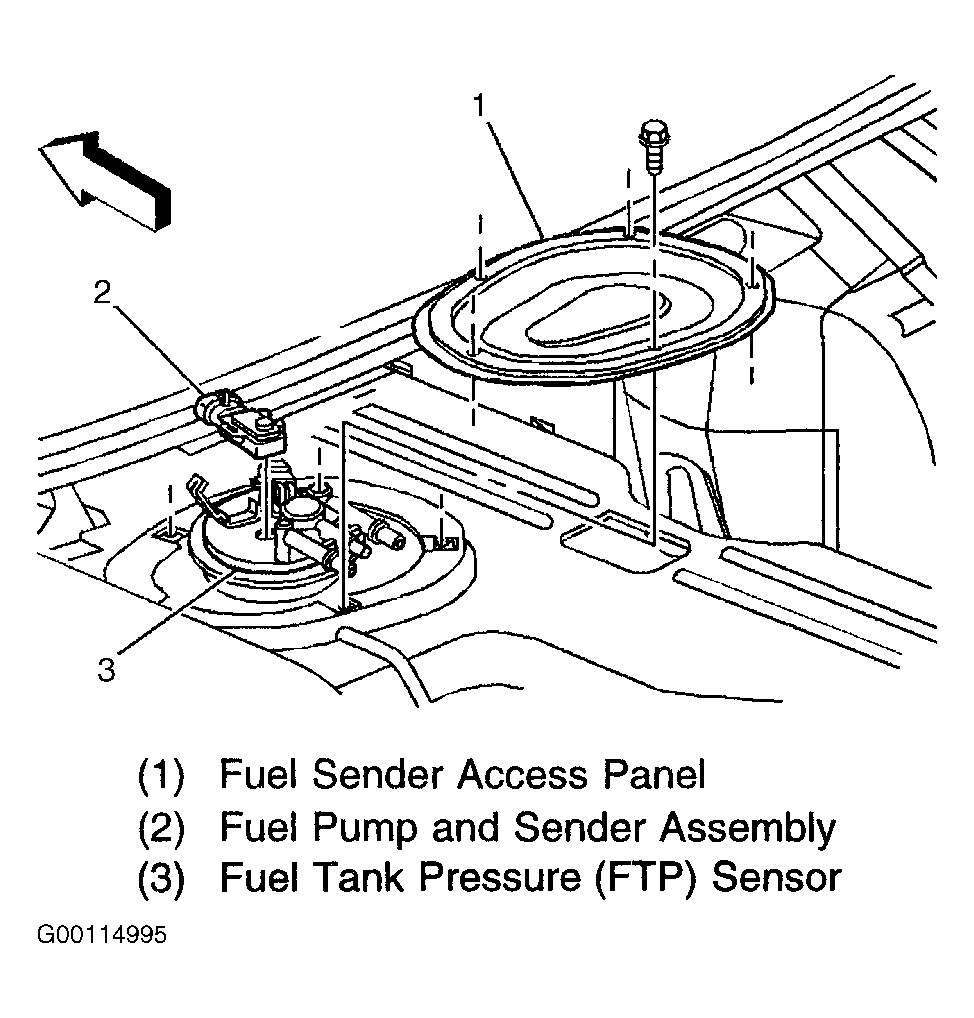 1

2

3

(1) Fuel Sender Access Panel
(2) Fuel Pump and Sender Assembly
(3) Fuel Tank Pressure (FTP) Sensor

G00114995