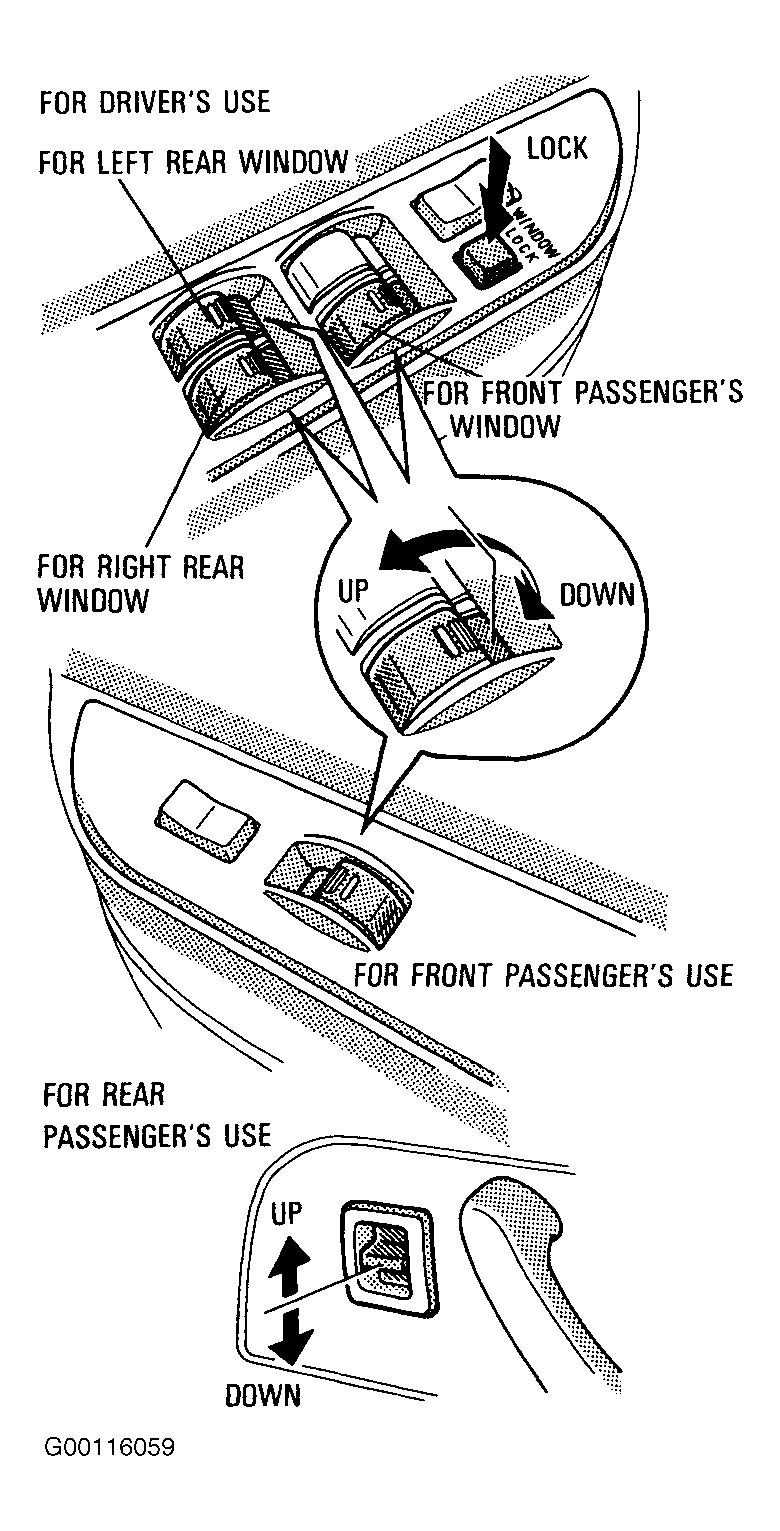 FOR DRIVER'S USE

FOR LEFT REAR WINDOW

LOCK

WINDOW LOCK

FOR FRONT PASSENGER'S WINDOW

FOR RIGHT REAR WINDOW

UP

DOWN

FOR FRONT PASSENGER'S USE

FOR REAR PASSENGER'S USE

UP

DOWN

G00116059