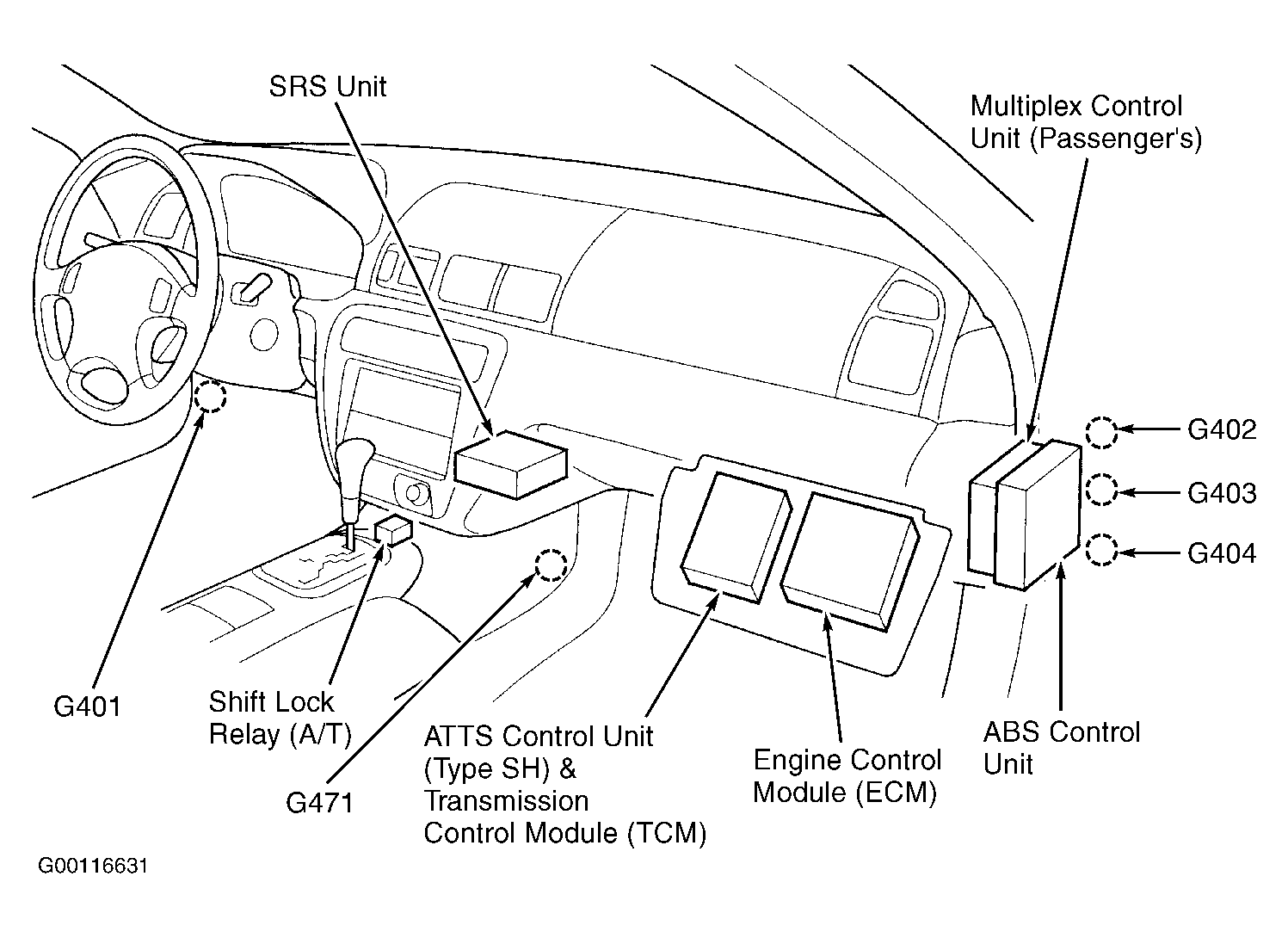 SRS Unit

Multiplex Control Unit (Passenger's)

G402

G403

G404

G401

Shift Lock Relay (A/T)

G471

ATTS Control Unit (Type SH) & Transmission Control Module (TCM)

Engine Control Module (ECM)

ABS Control Unit

G00116631