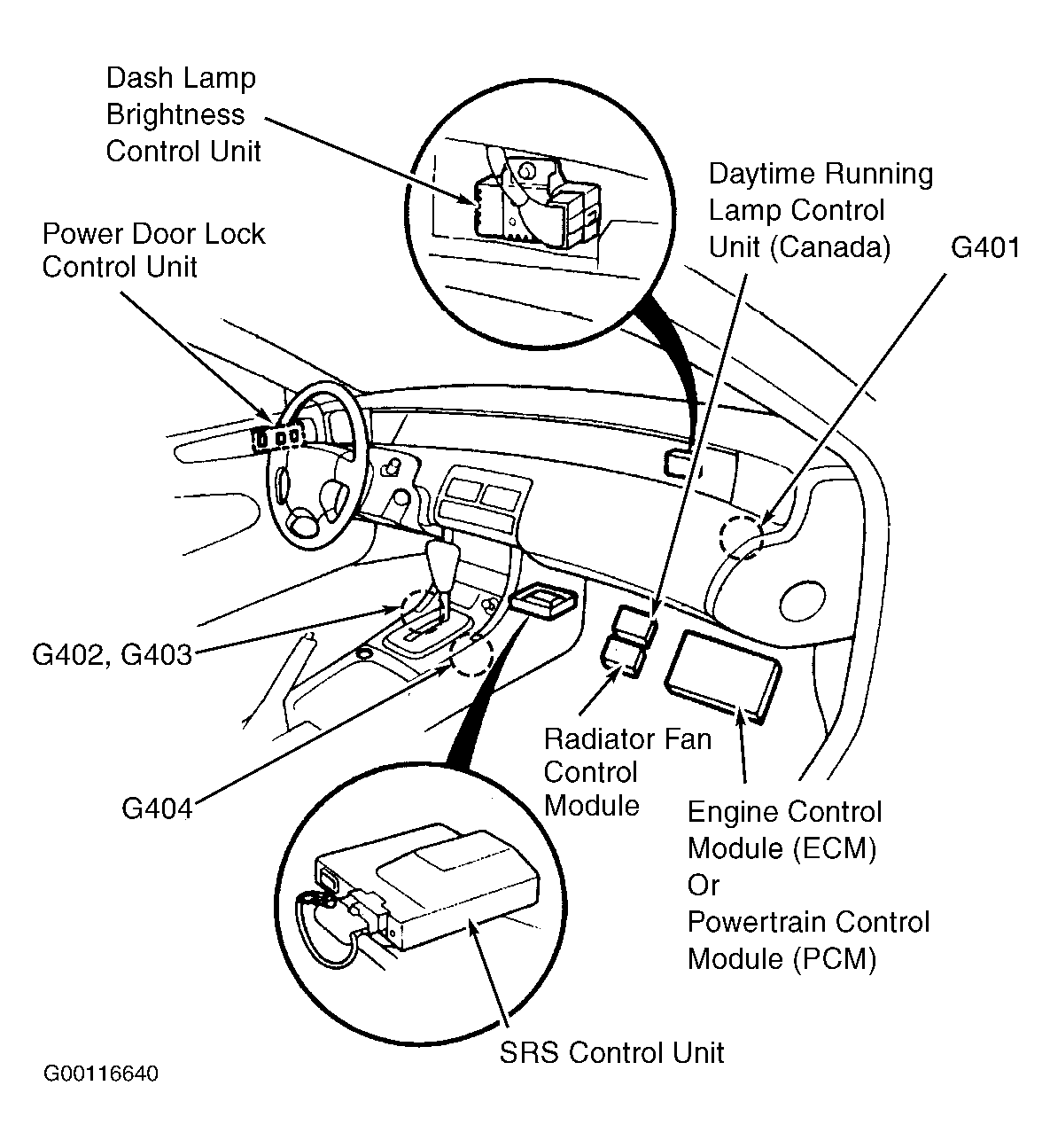 Dash Lamp Brightness Control Unit

Power Door Lock Control Unit

Daytime Running Lamp Control Unit (Canada)

G401

G402, G403

G404

Radiator Fan Control Module

Engine Control Module (ECM) Or Powertrain Control Module (PCM)

SRS Control Unit

G00116640