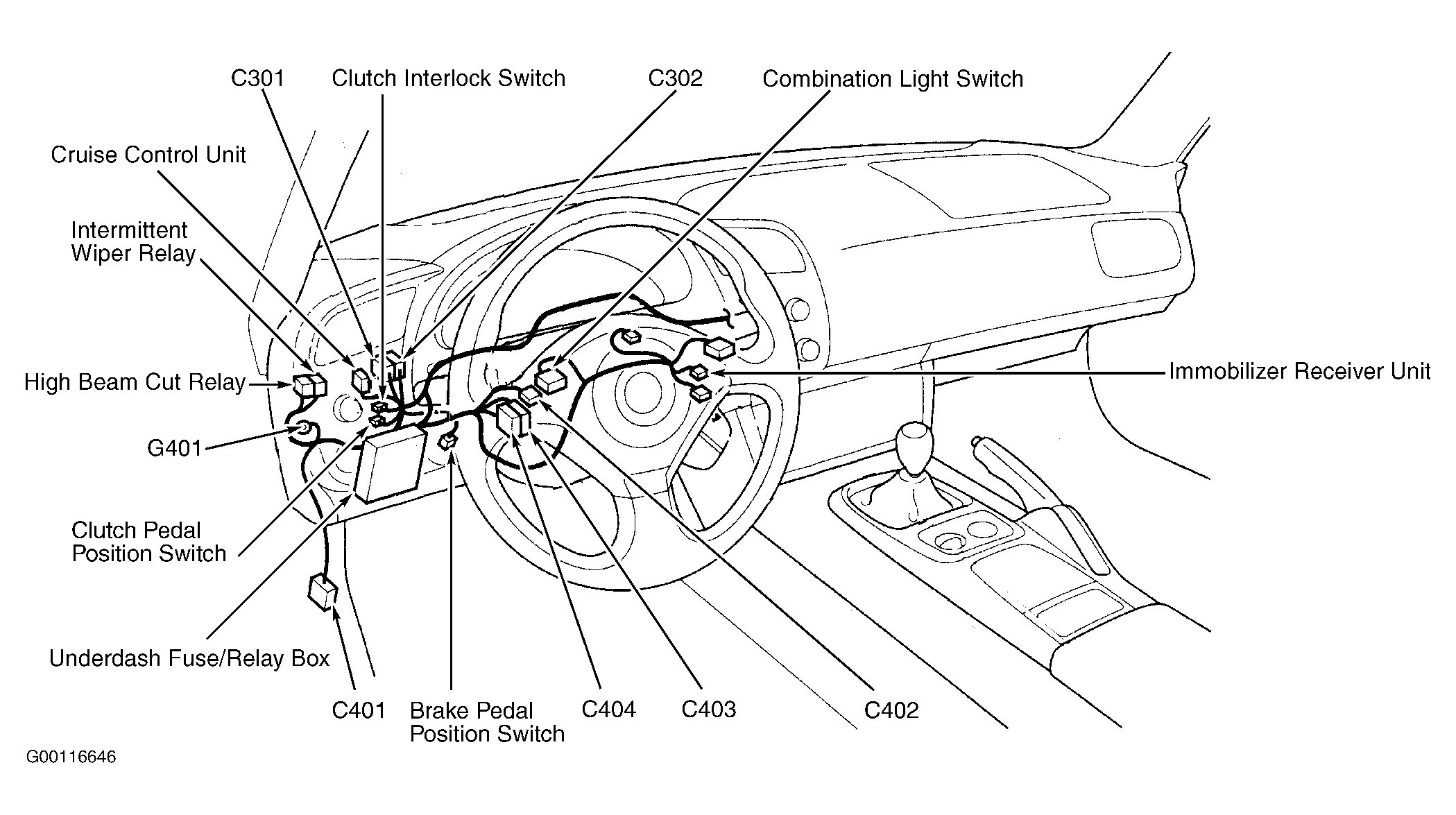 C301
Clutch Interlock Switch
C302
Combination Light Switch
Cruise Control Unit
Intermittent Wiper Relay
High Beam Cut Relay
Immobilizer Receiver Unit
G401
Clutch Pedal Position Switch
Underdash Fuse/Relay Box
C401
Brake Pedal Position Switch
C404
C403
C402
G00116646