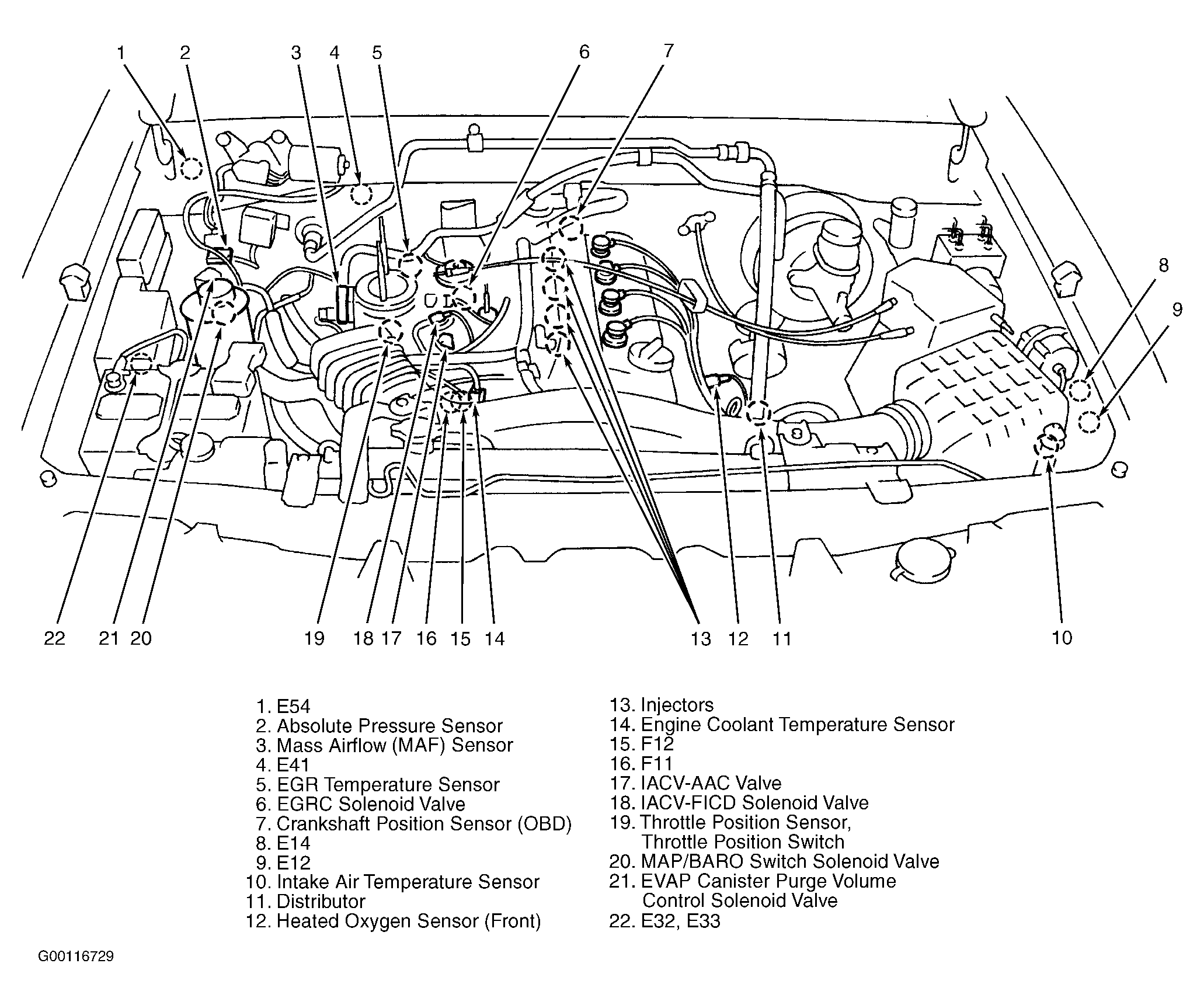 1 2 3 4 5 6 7

8

9

22 21 20 19 18 17 16 15 14 13 12 11 10

1. E54
2. Absolute Pressure Sensor
3. Mass Airflow (MAF) Sensor
4. E41
5. EGR Temperature Sensor
6. EGRC Solenoid Valve
7. Crankshaft Position Sensor (OBD)
8. E14
9. E12
10. Intake Air Temperature Sensor
11. Distributor
12. Heated Oxygen Sensor (Front)

13. Injectors
14. Engine Coolant Temperature Sensor
15. F12
16. F11
17. IACV-AAC Valve
18. IACV-FICD Solenoid Valve
19. Throttle Position Sensor, Throttle Position Switch
20. MAP/BARO Switch Solenoid Valve
21. EVAP Canister Purge Volume Control Solenoid Valve
22. E32, E33

G00116729