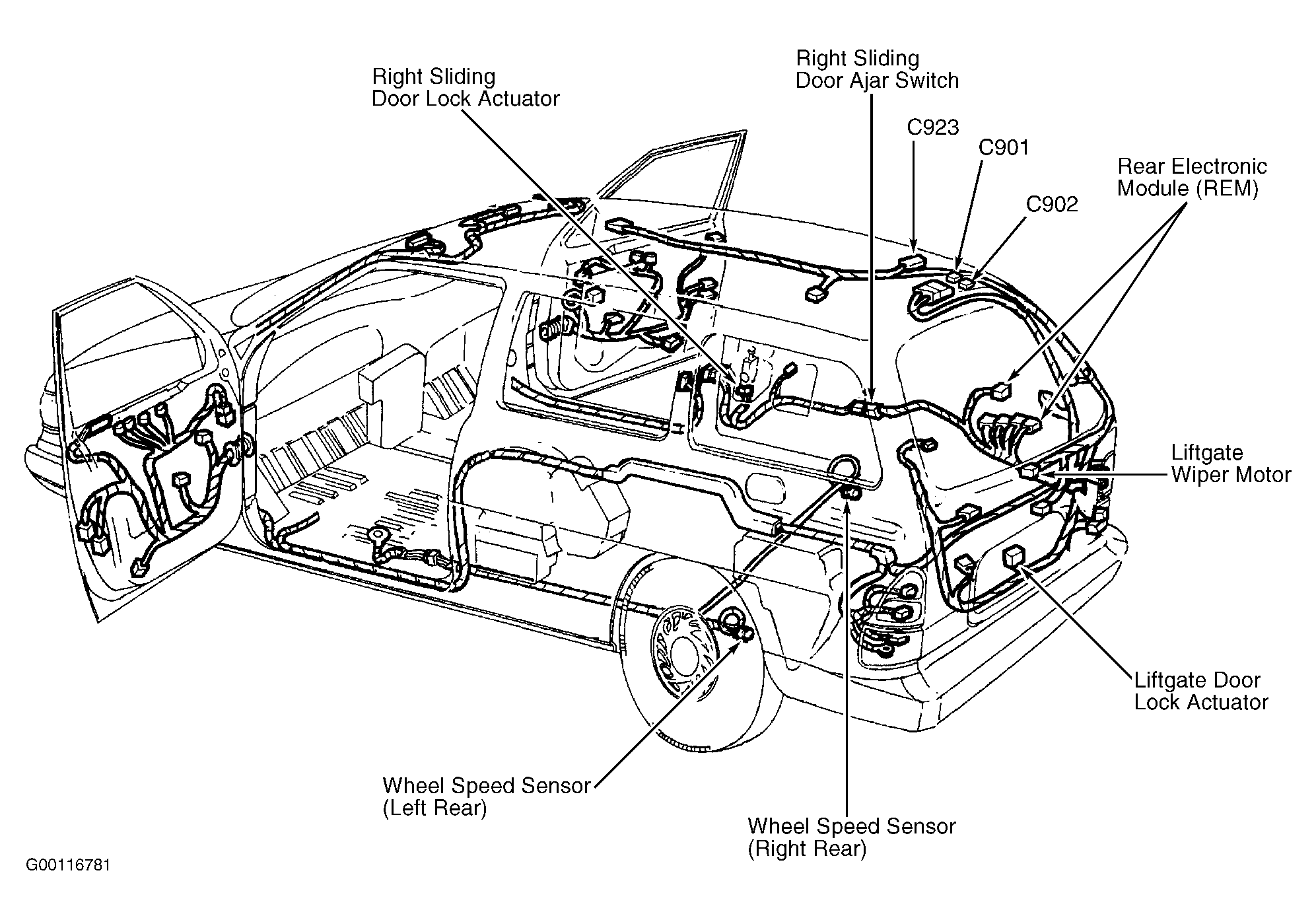 Right Sliding Door Lock Actuator

Right Sliding Door Ajar Switch

C923

C901

C902

Rear Electronic Module (REM)

Liftgate Wiper Motor

Liftgate Door Lock Actuator

Wheel Speed Sensor (Left Rear)

Wheel Speed Sensor (Right Rear)

G00116781