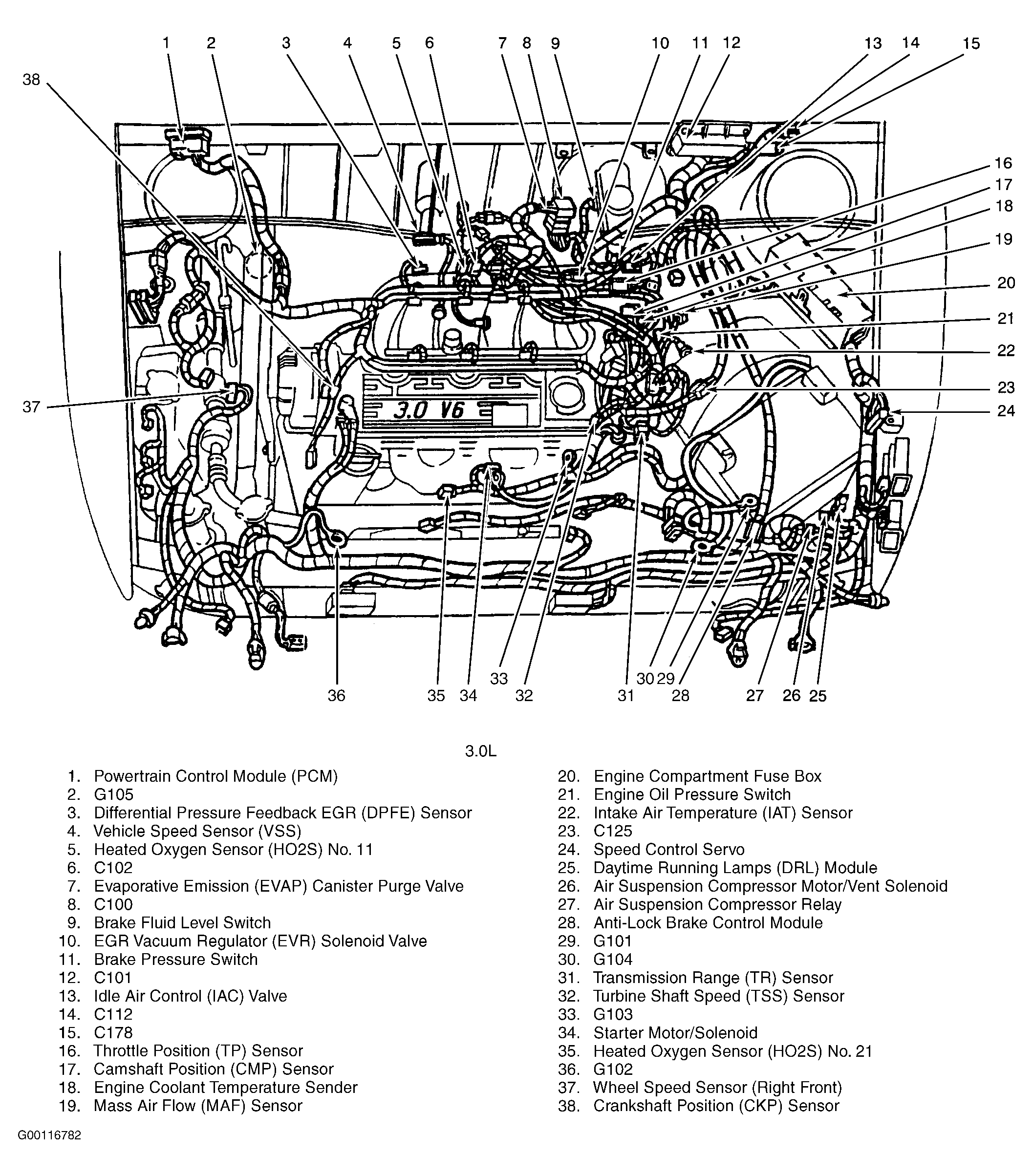 1 2 3 4 5 6 7 8 9 10 11 12 13 14 15

38

16
17
18
19
20
21
22
23
24

37

3.0 V6

36 35 34 33 32 31 30 29 28 27 26 25

3.0L

1. Powertrain Control Module (PCM)
2. G105
3. Differential Pressure Feedback EGR (DPFE) Sensor
4. Vehicle Speed Sensor (VSS)
5. Heated Oxygen Sensor (HO2S) No. 11
6. C102
7. Evaporative Emission (EVAP) Canister Purge Valve
8. C100
9. Brake Fluid Level Switch
10. EGR Vacuum Regulator (EVR) Solenoid Valve
11. Brake Pressure Switch
12. C101
13. Idle Air Control (IAC) Valve
14. C112
15. C178
16. Throttle Position (TP) Sensor
17. Camshaft Position (CMP) Sensor
18. Engine Coolant Temperature Sender
19. Mass Air Flow (MAF) Sensor

20. Engine Compartment Fuse Box
21. Engine Oil Pressure Switch
22. Intake Air Temperature (IAT) Sensor
23. C125
24. Speed Control Servo
25. Daytime Running Lamps (DRL) Module
26. Air Suspension Compressor Motor/Vent Solenoid
27. Air Suspension Compressor Relay
28. Anti-Lock Brake Control Module
29. G101
30. G104
31. Transmission Range (TR) Sensor
32. Turbine Shaft Speed (TSS) Sensor
33. G103
34. Starter Motor/Solenoid
35. Heated Oxygen Sensor (HO2S) No. 21
36. G102
37. Wheel Speed Sensor (Right Front)
38. Crankshaft Position (CKP) Sensor

G00116782