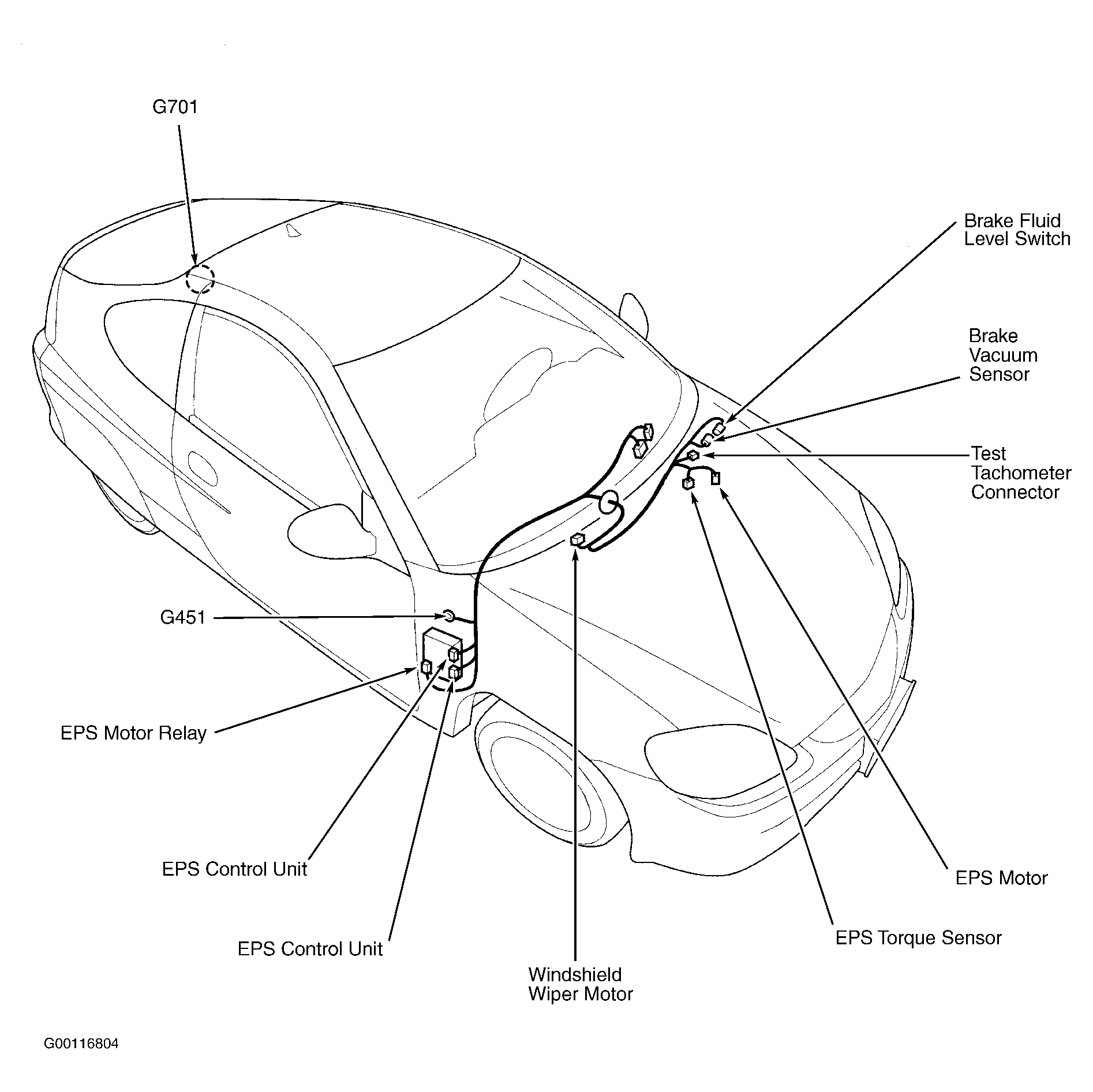 G701

Brake Fluid Level Switch

Brake Vacuum Sensor

Test Tachometer Connector

G451

EPS Motor Relay

EPS Control Unit

EPS Control Unit

Windshield Wiper Motor

EPS Torque Sensor

EPS Motor

G00116804