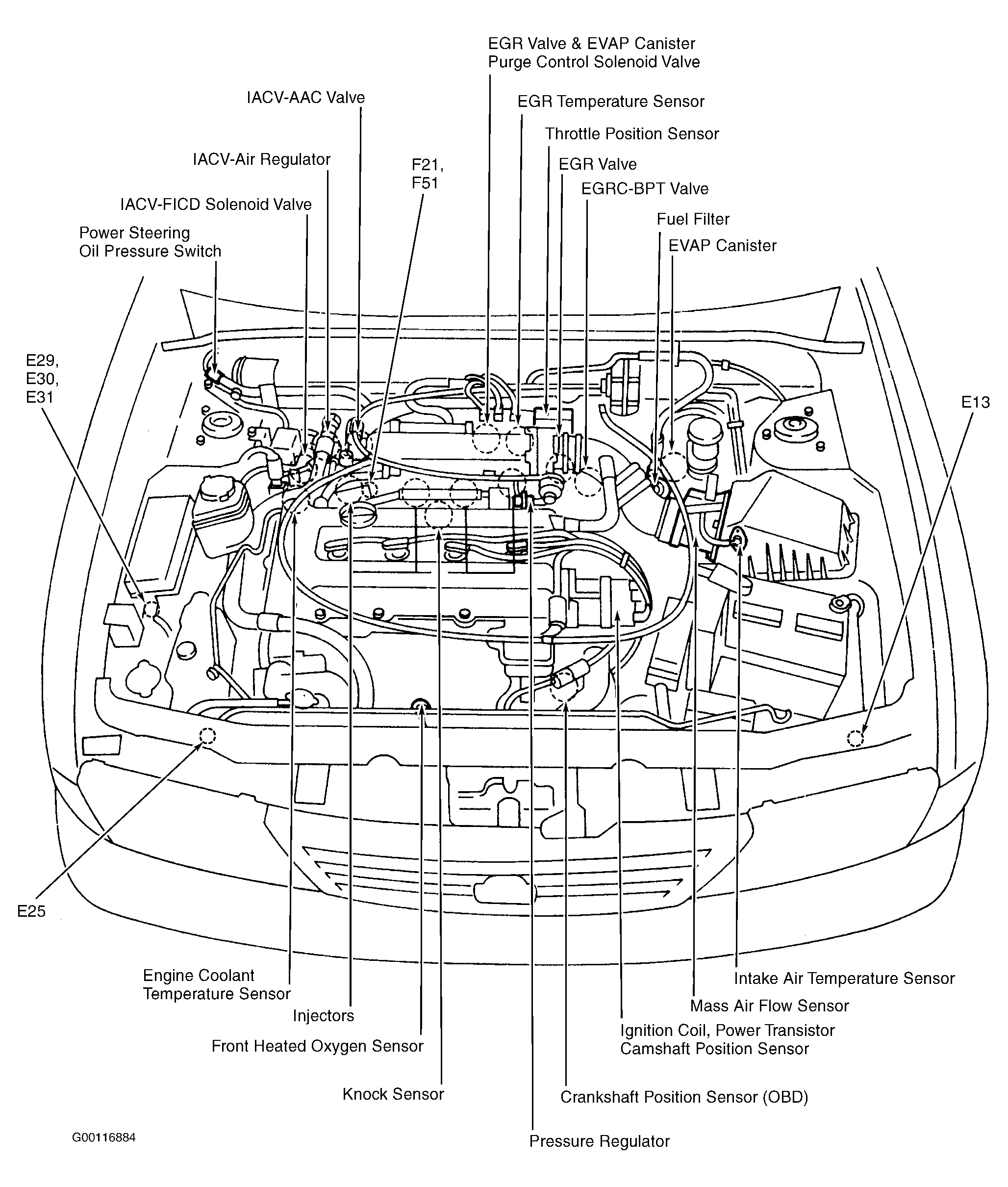 EGR Valve & EVAP Canister
Purge Control Solenoid Valve

IACV-AAC Valve

EGR Temperature Sensor

Throttle Position Sensor

IACV-Air Regulator

F21,
F51

EGR Valve

EGRC-BPT Valve

IACV-FICD Solenoid Valve

Fuel Filter

Power Steering
Oil Pressure Switch

EVAP Canister

E29,
E30,
E31

E13

E25

Engine Coolant
Temperature Sensor

Intake Air Temperature Sensor

Mass Air Flow Sensor

Injectors

Ignition Coil, Power Transistor
Camshaft Position Sensor

Front Heated Oxygen Sensor

Knock Sensor

Crankshaft Position Sensor (OBD)

G00116884

Pressure Regulator