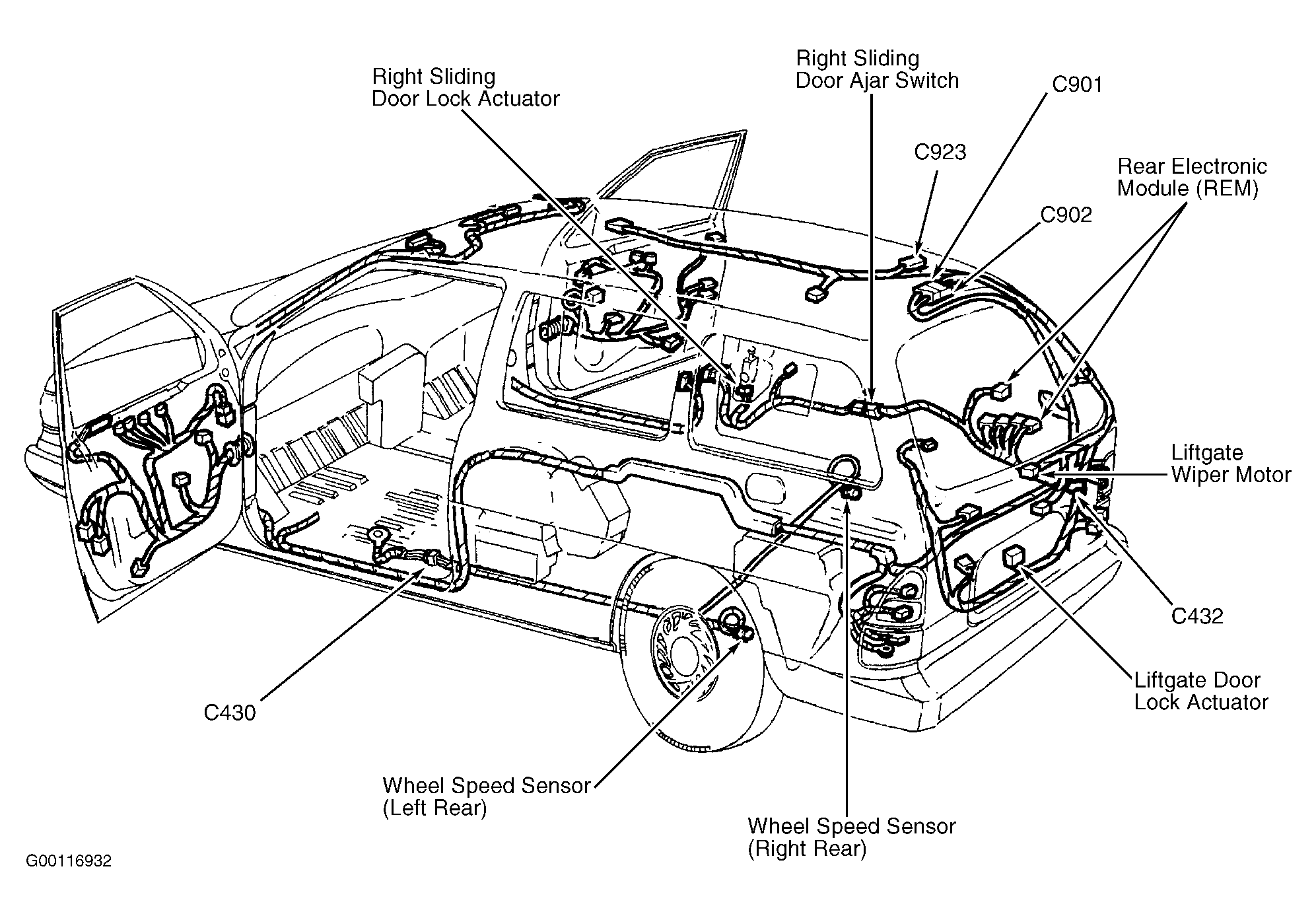 Right Sliding Door Lock Actuator

Right Sliding Door Ajar Switch

C901

C923

Rear Electronic Module (REM)

C902

Liftgate Wiper Motor

C432

Liftgate Door Lock Actuator

C430

Wheel Speed Sensor (Left Rear)

Wheel Speed Sensor (Right Rear)

G00116932