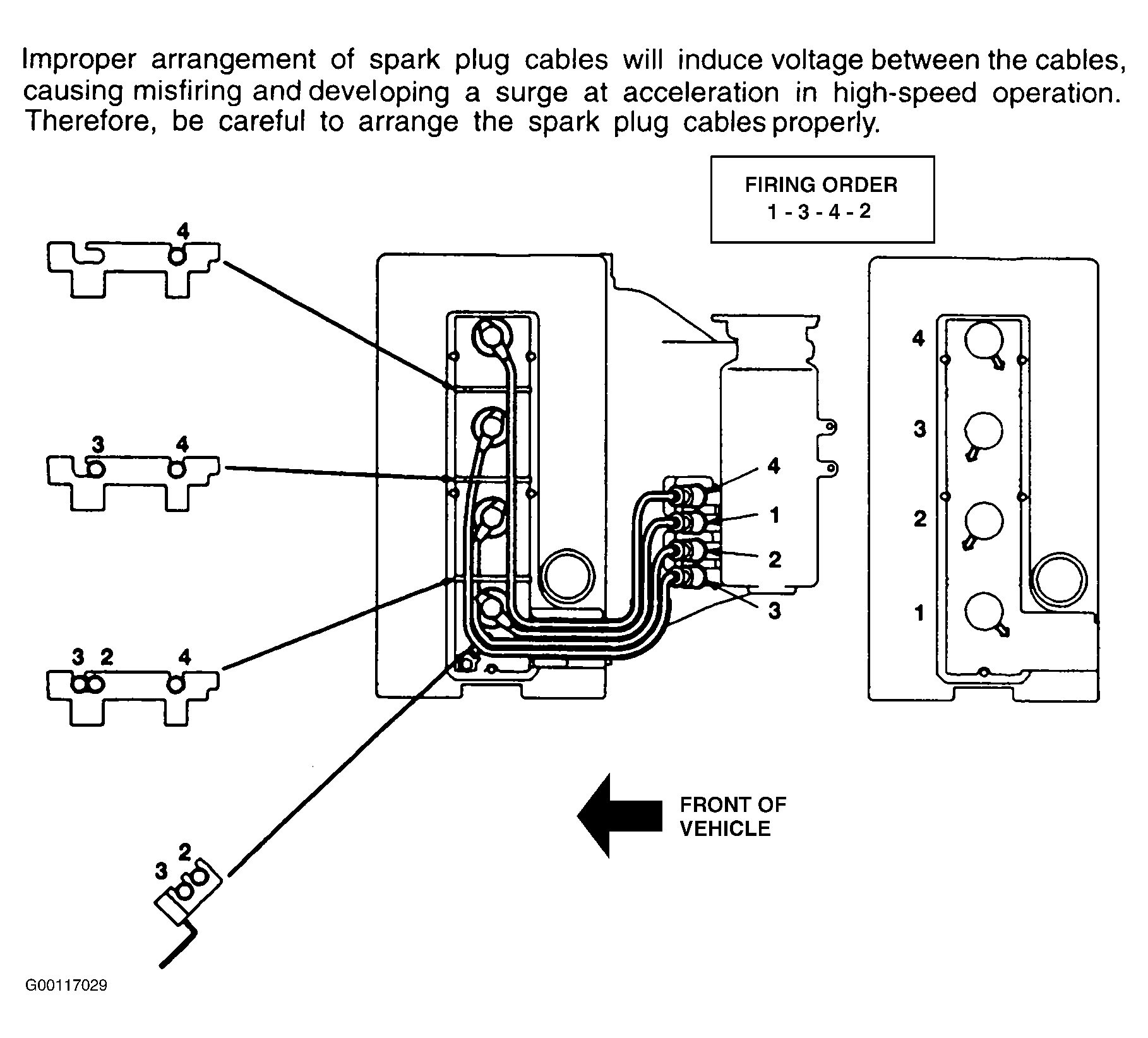 Improper arrangement of spark plug cables will induce voltage between the cables, causing misfiring and developing a surge at acceleration in high-speed operation. Therefore, be careful to arrange the spark plug cables properly.

FIRING ORDER
1 - 3 - 4 - 2

4

3 4

3 2 4

3 2

4
1
2
3

4
3
2
1

FRONT OF VEHICLE

G00117029