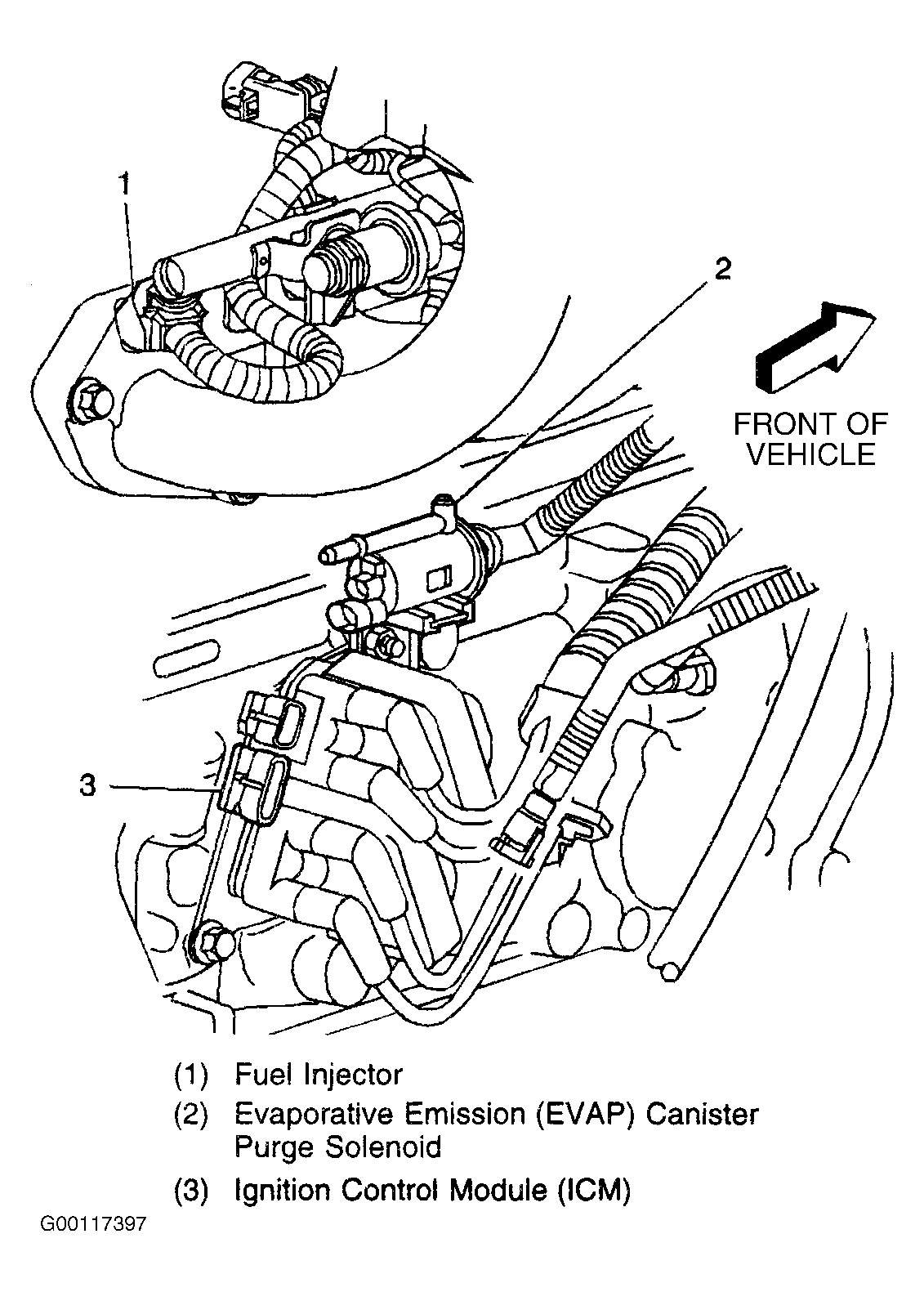 1

2

FRONT OF VEHICLE

3

(1) Fuel Injector

(2) Evaporative Emission (EVAP) Canister Purge Solenoid

(3) Ignition Control Module (ICM)

G00117397