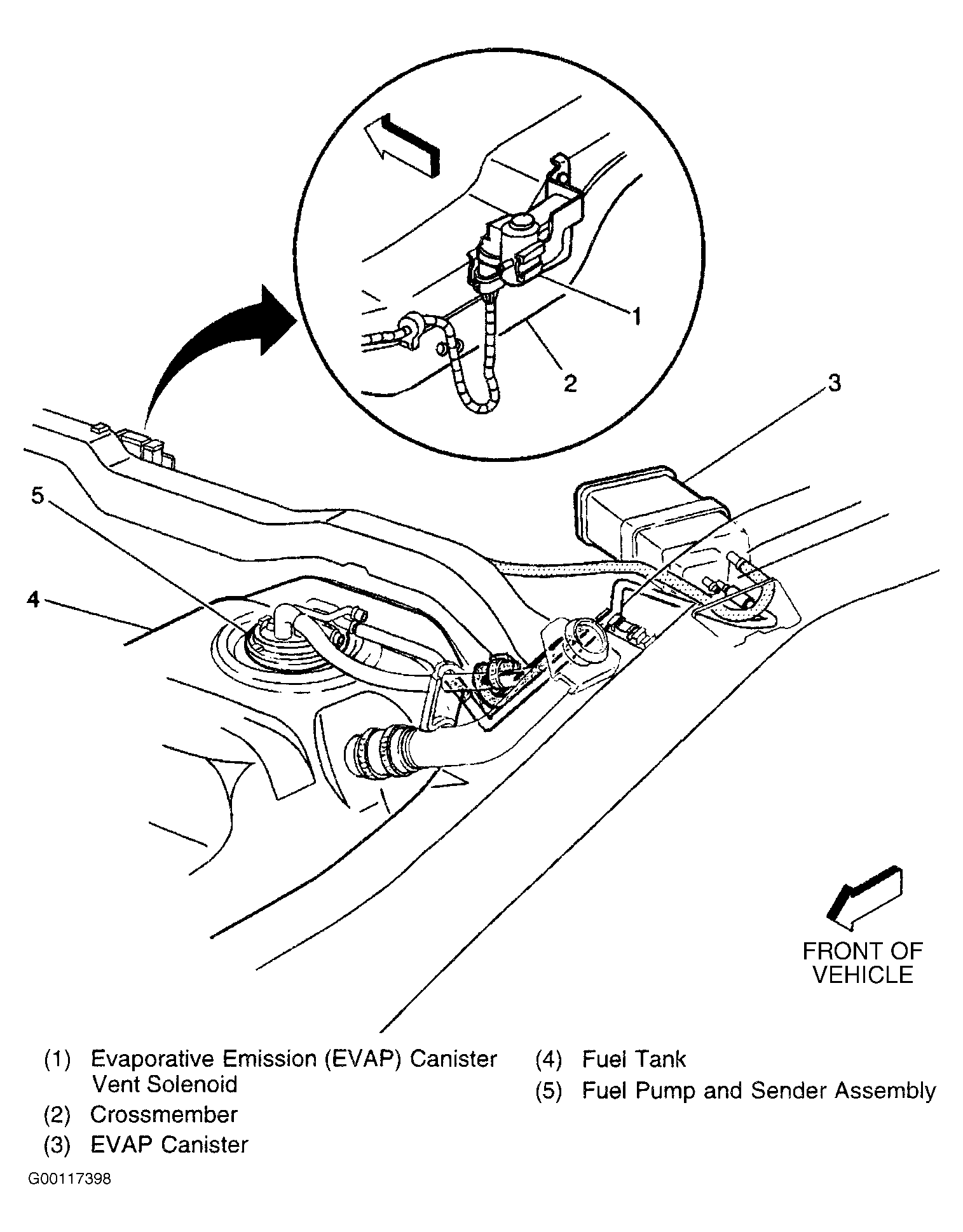 1

2

3

5

4

FRONT OF VEHICLE

(1) Evaporative Emission (EVAP) Canister Vent Solenoid
(2) Crossmember
(3) EVAP Canister

(4) Fuel Tank
(5) Fuel Pump and Sender Assembly

G00117398