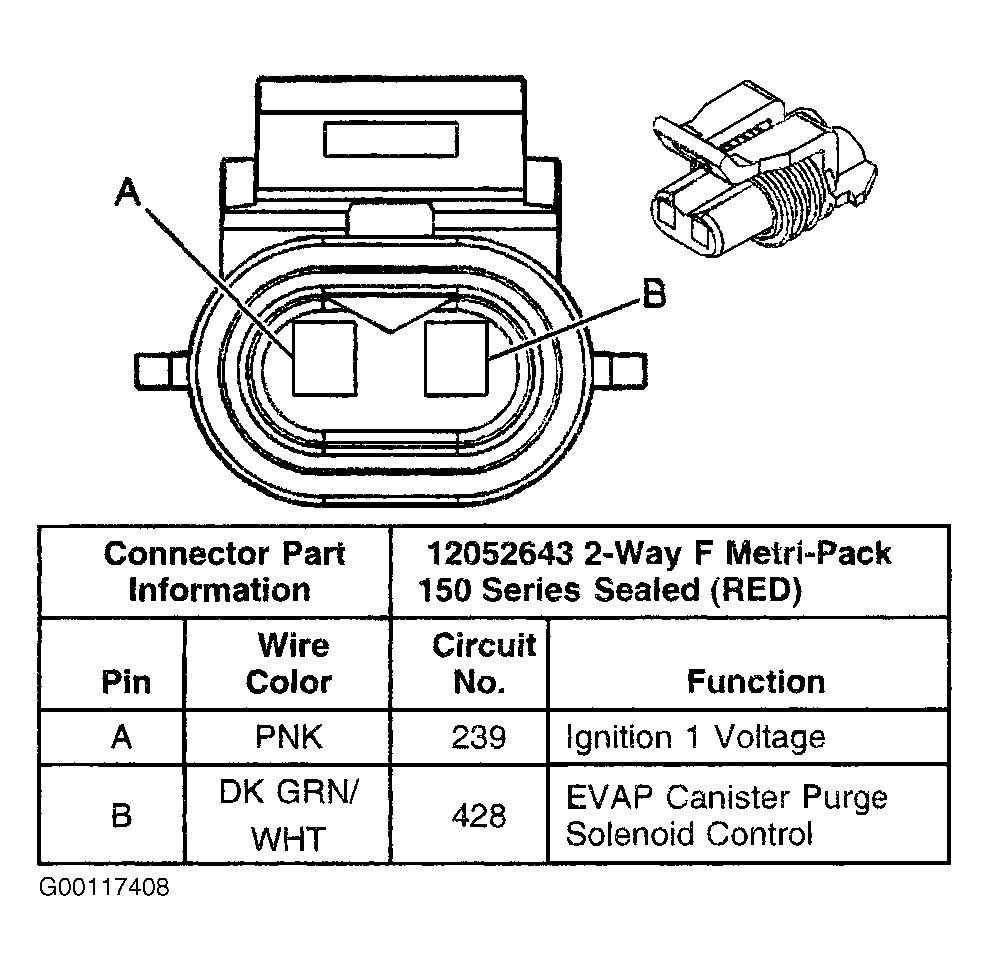 A

B

| Connector Part Information | | 12052643 2-Way F Metri-Pack 150 Series Sealed (RED) | |
|---|---|---|---|
| Pin | Wire Color | Circuit No. | Function |
| A | PNK | 239 | Ignition 1 Voltage |
| B | DK GRN/ WHT | 428 | EVAP Canister Purge Solenoid Control |

G00117408