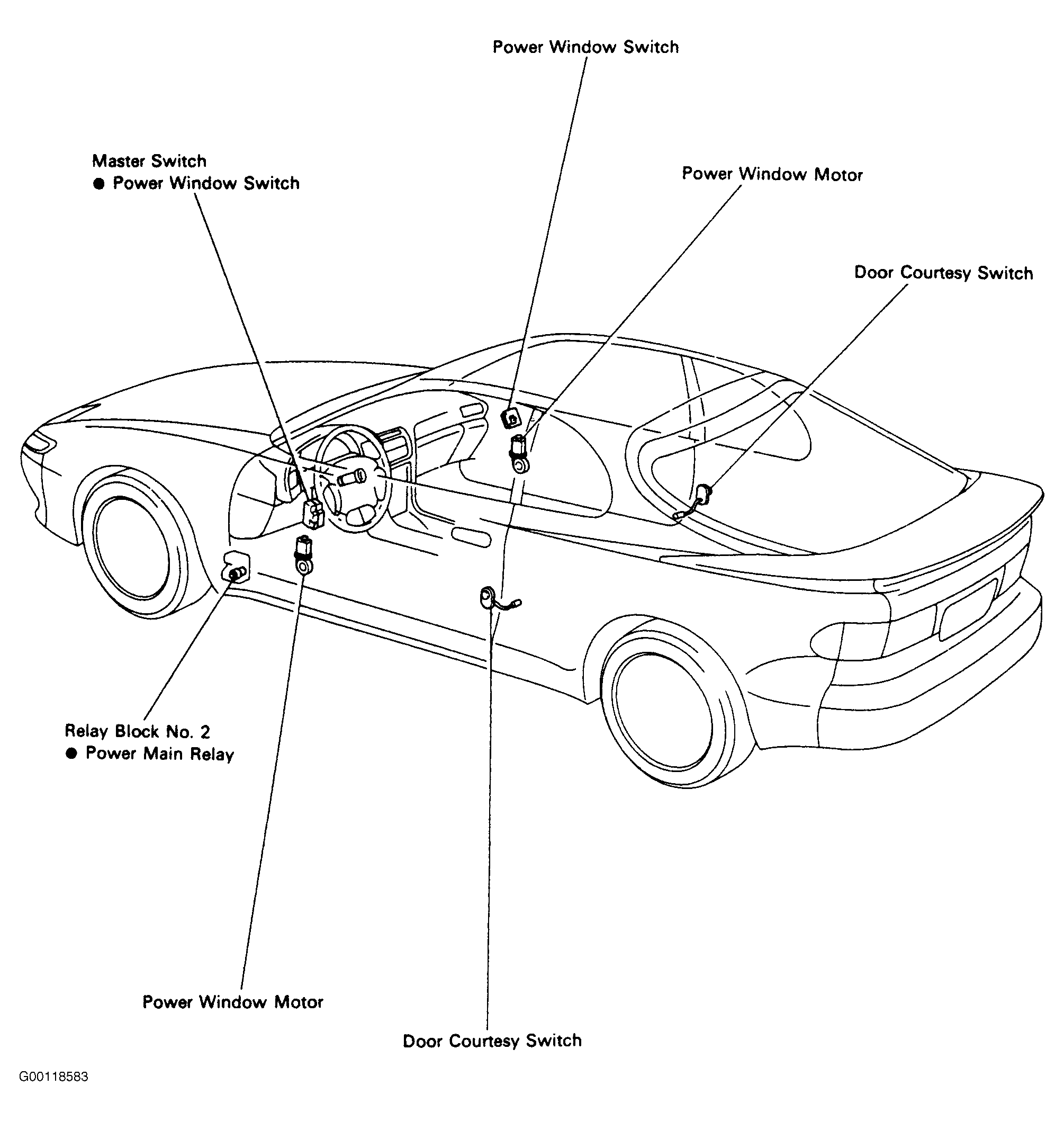 Power Window Switch

Master Switch
● Power Window Switch

Power Window Motor

Door Courtesy Switch

Relay Block No. 2
● Power Main Relay

Power Window Motor

Door Courtesy Switch

G00118583