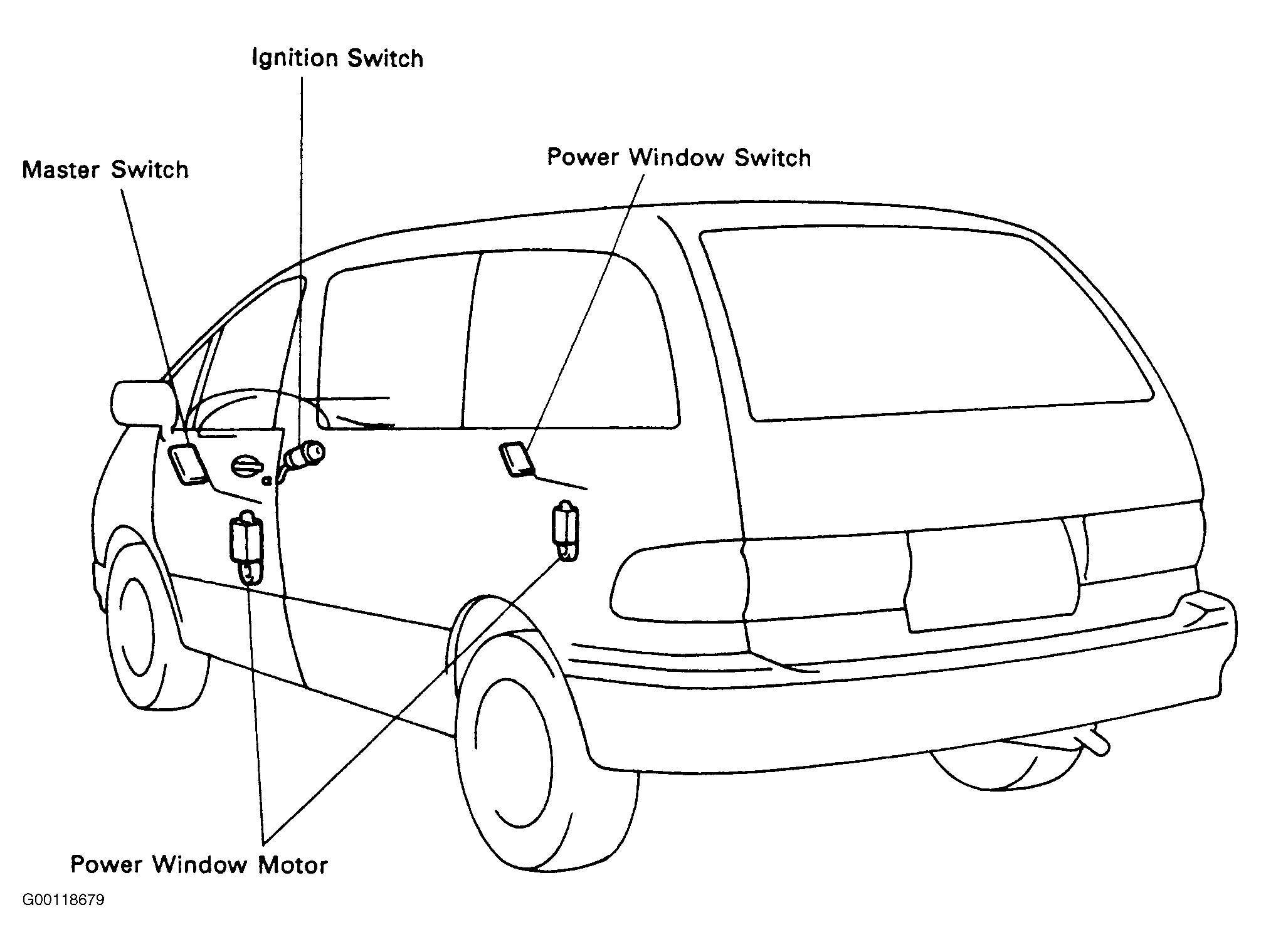 Ignition Switch

Master Switch

Power Window Switch

Power Window Motor

G00118679