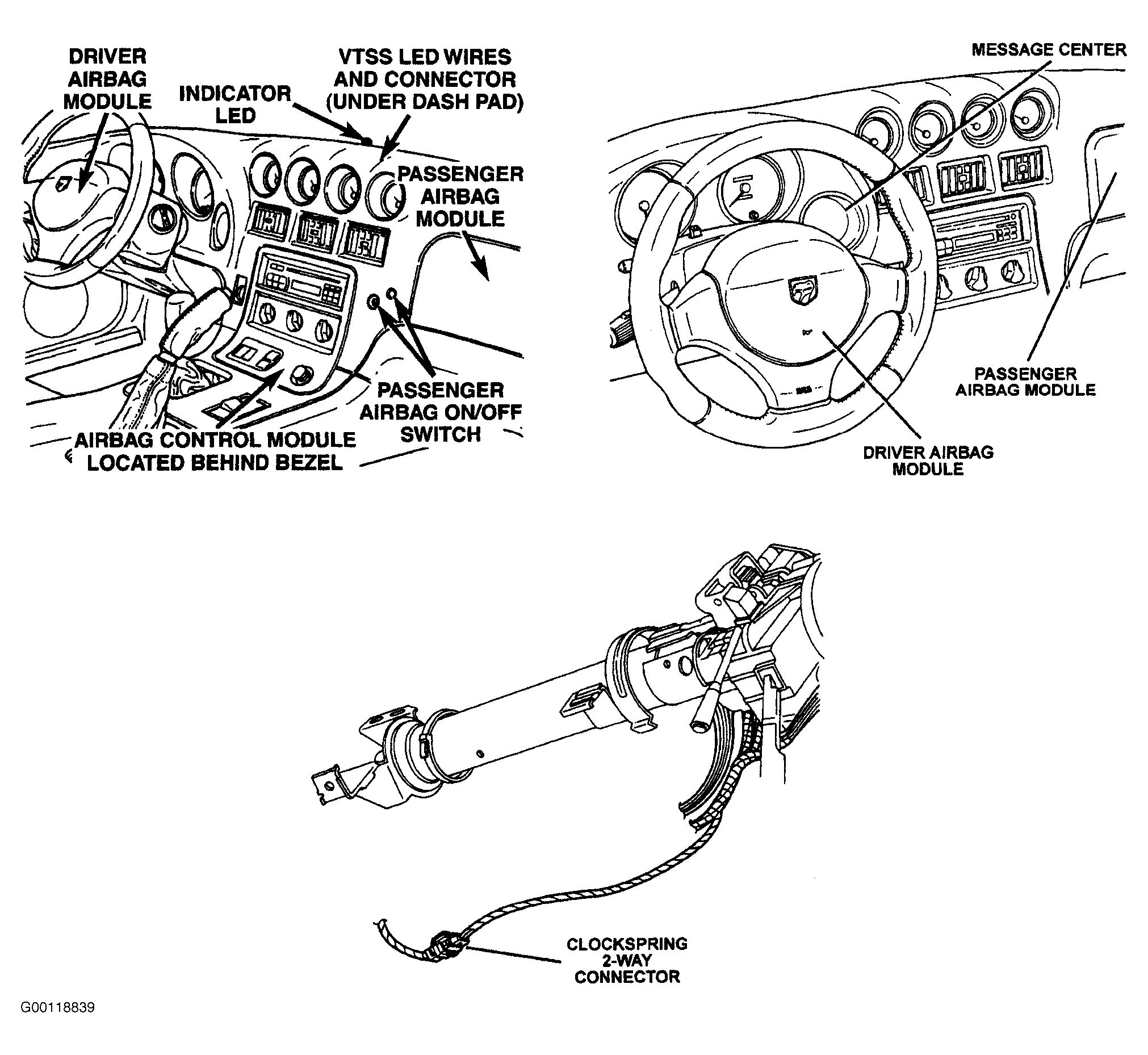 DRIVER AIRBAG MODULE

INDICATOR LED

VTSS LED WIRES AND CONNECTOR (UNDER DASH PAD)

PASSENGER AIRBAG MODULE

PASSENGER AIRBAG ON/OFF SWITCH

AIRBAG CONTROL MODULE LOCATED BEHIND BEZEL

MESSAGE CENTER

PASSENGER AIRBAG MODULE

DRIVER AIRBAG MODULE

CLOCKSPRING 2-WAY CONNECTOR

G00118839