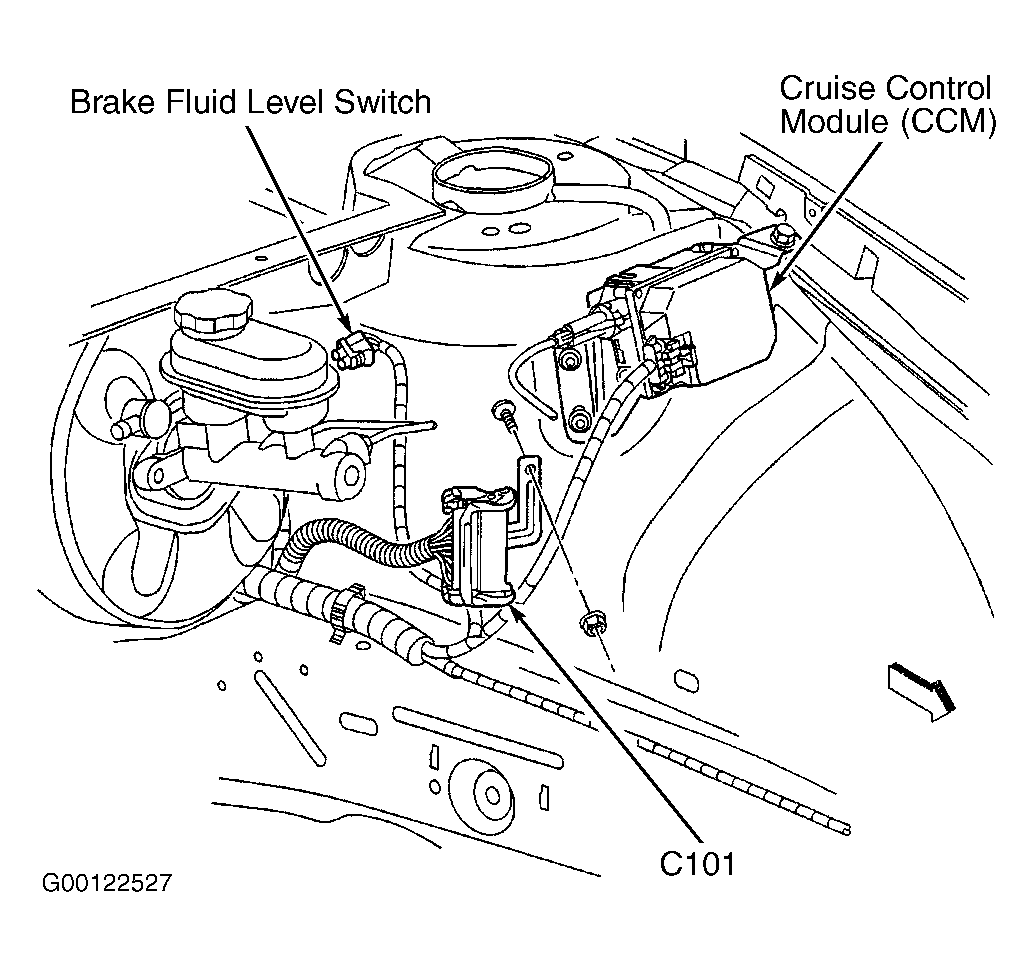 Brake Fluid Level Switch

Cruise Control Module (CCM)

C101

G00122527