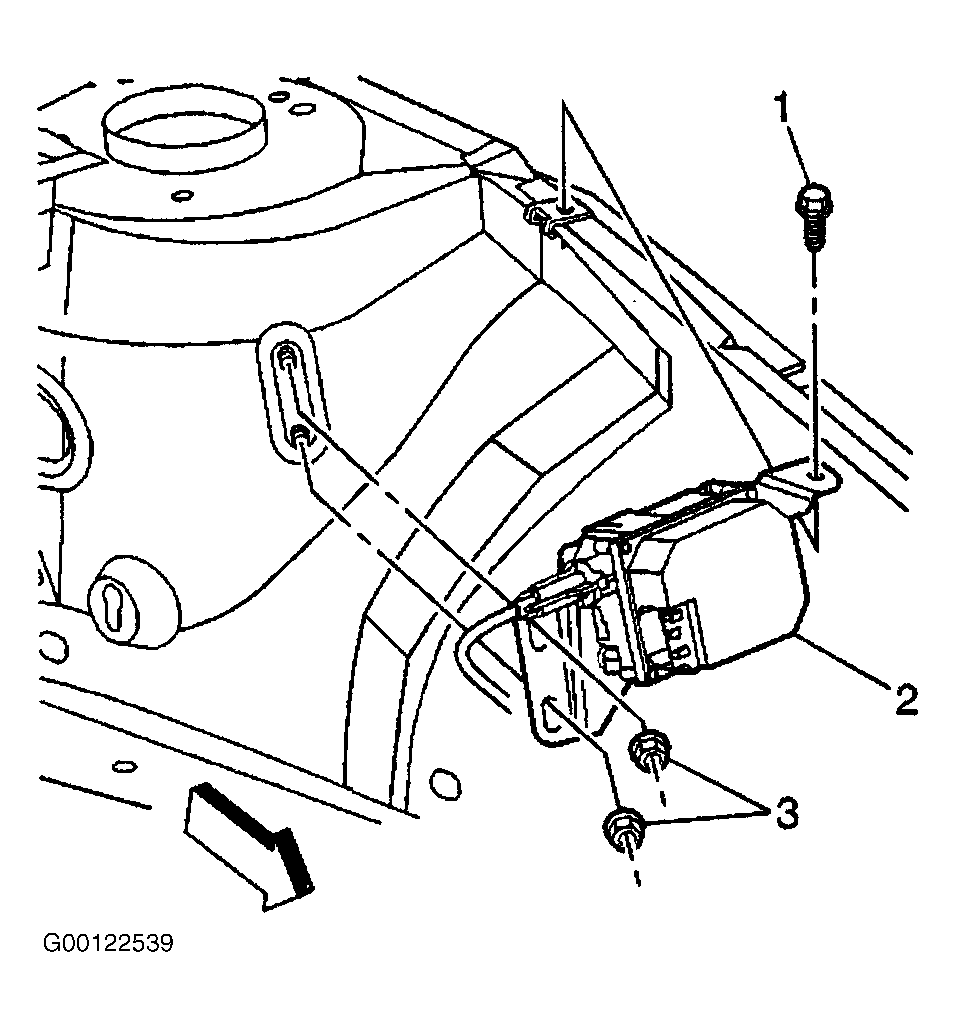 1
2
3
G00122539