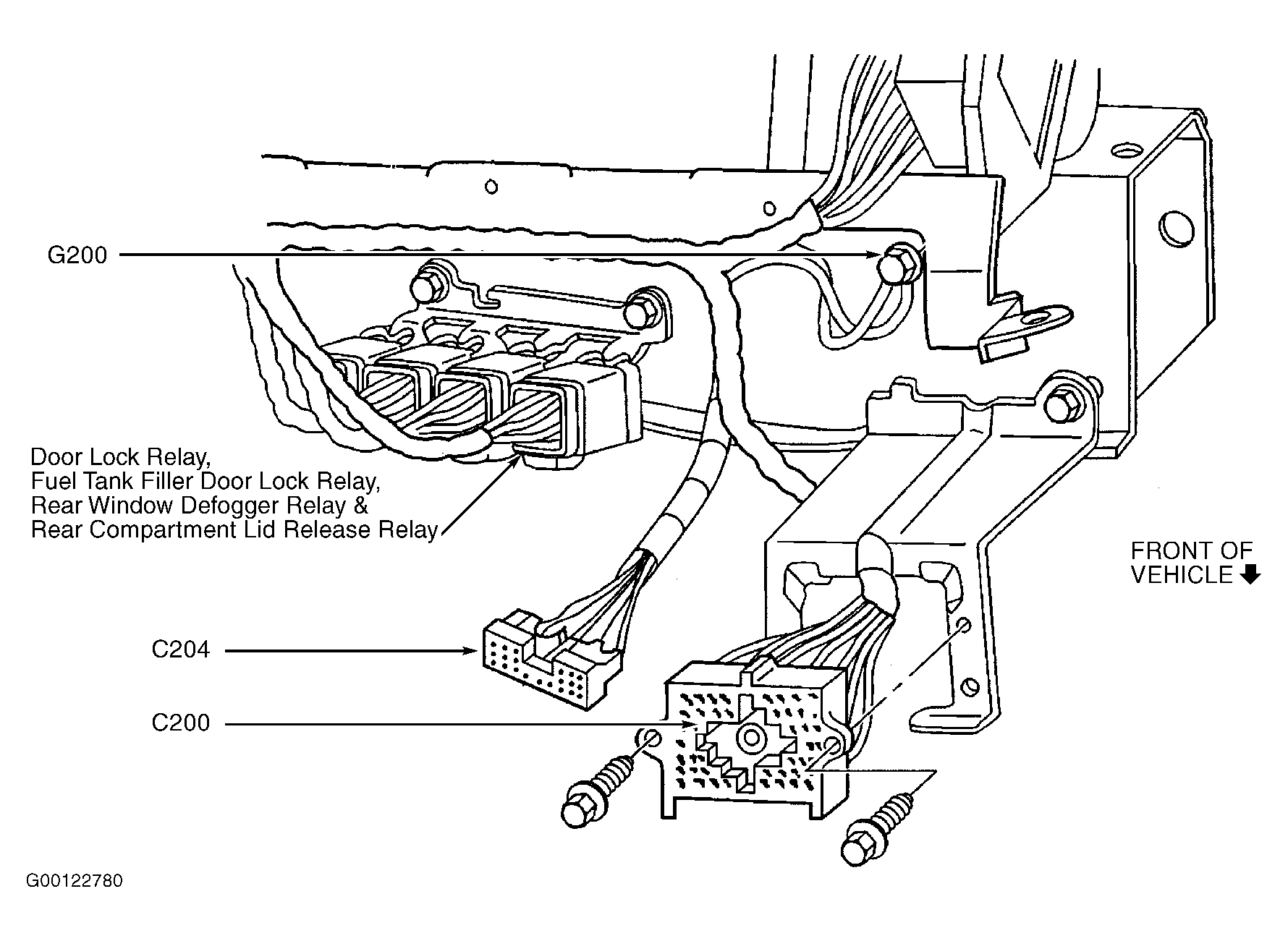 G200

Door Lock Relay,
Fuel Tank Filler Door Lock Relay,
Rear Window Defogger Relay &
Rear Compartment Lid Release Relay

FRONT OF VEHICLE

C204

C200

G00122780