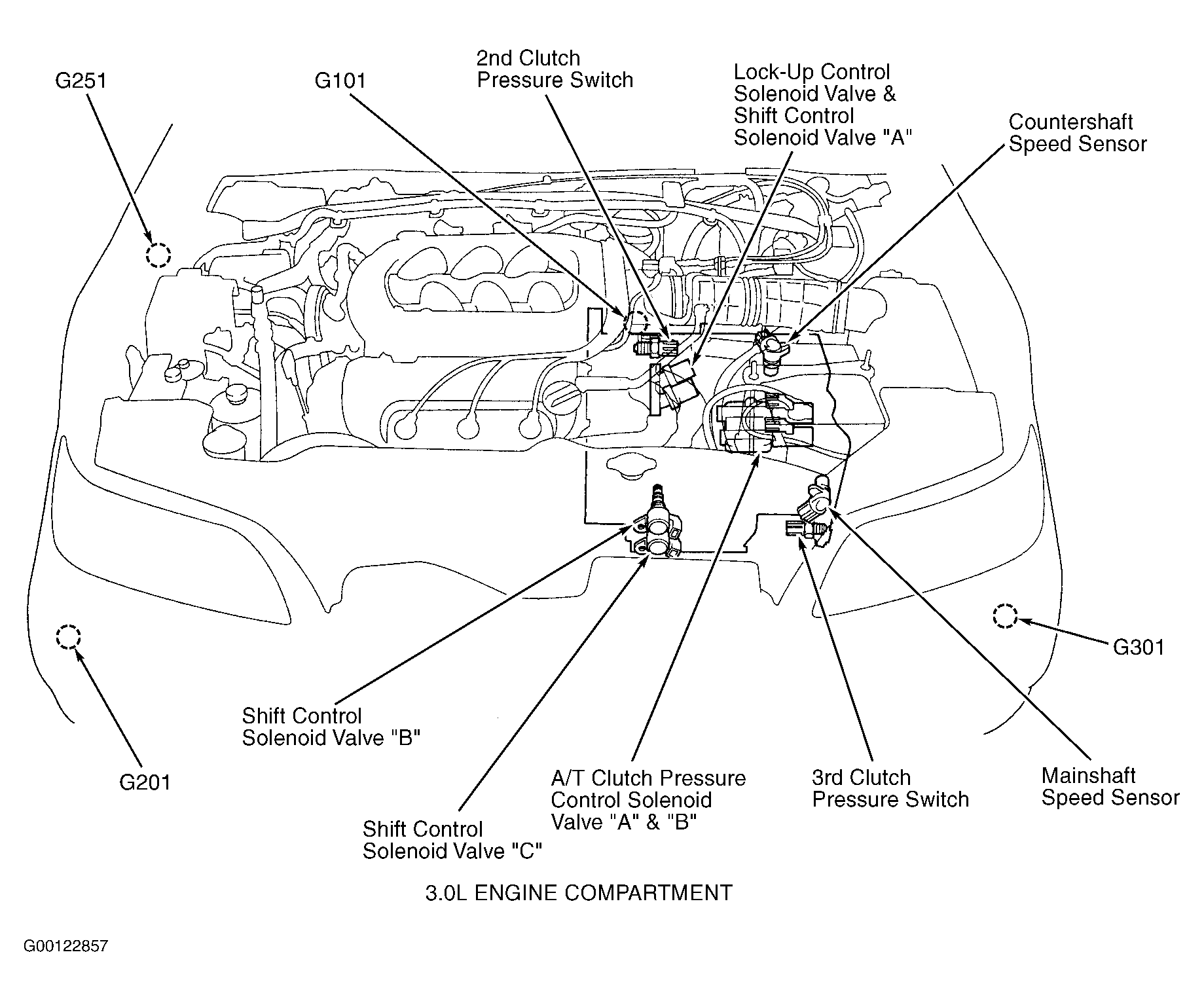 G251

G101

2nd Clutch Pressure Switch

Lock-Up Control Solenoid Valve & Shift Control Solenoid Valve "A"

Countershaft Speed Sensor

G301

G201

Shift Control Solenoid Valve "B"

Shift Control Solenoid Valve "C"

A/T Clutch Pressure Control Solenoid Valve "A" & "B"

3rd Clutch Pressure Switch

Mainshaft Speed Sensor

3.0L ENGINE COMPARTMENT

G00122857