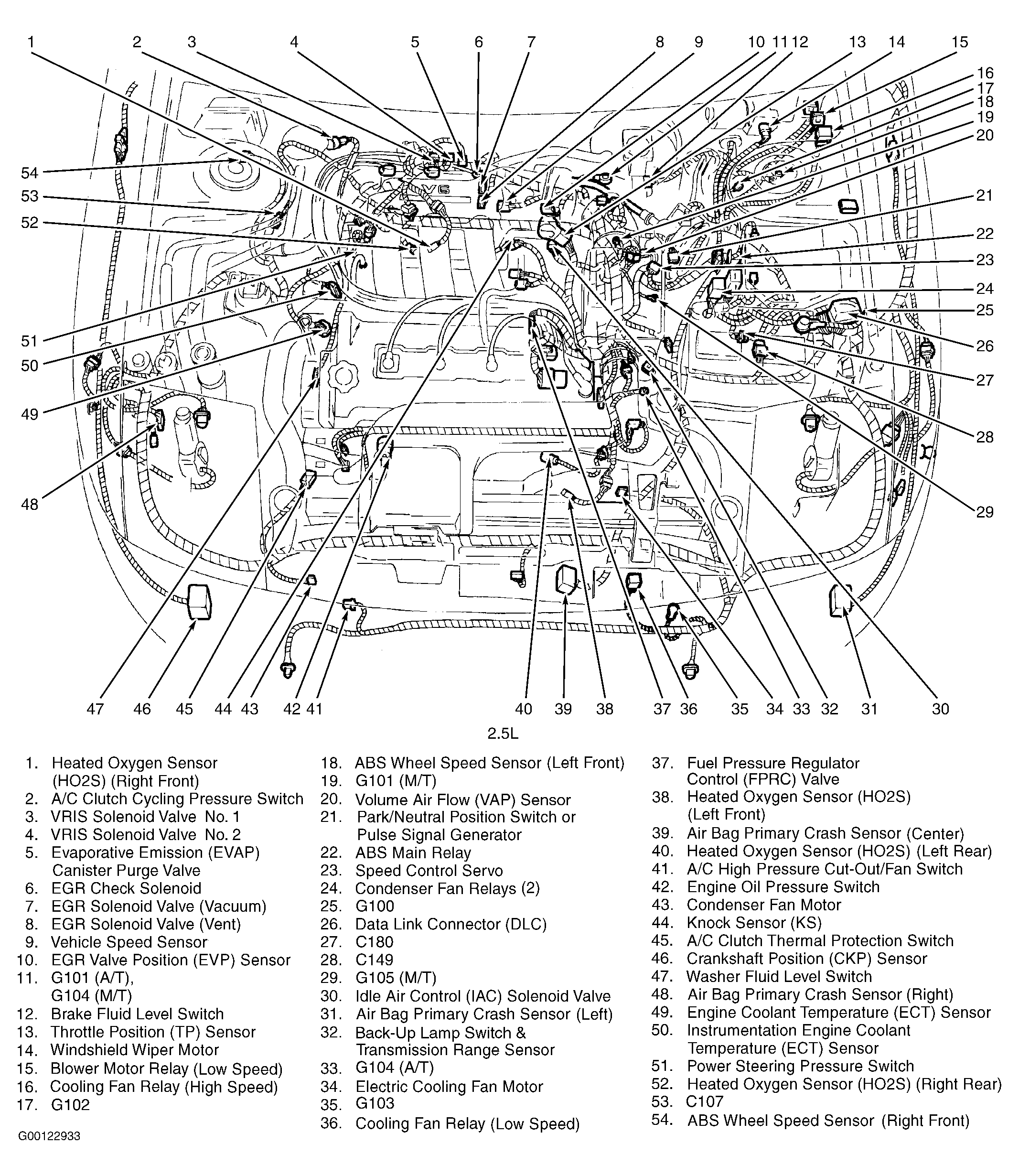 1 2 3 4 5 6 7 8 9 10 11 12 13 14 15

16 17 18 19 20 21 22 23 24 25 26 27 28 29

54 53 52 51 50 49 48

V6

47 46 45 44 43 42 41 40 39 38 37 36 35 34 33 32 31 30

2.5L

1. Heated Oxygen Sensor (HO2S) (Right Front)
2. A/C Clutch Cycling Pressure Switch
3. VRIS Solenoid Valve No. 1
4. VRIS Solenoid Valve No. 2
5. Evaporative Emission (EVAP) Canister Purge Valve
6. EGR Check Solenoid
7. EGR Solenoid Valve (Vacuum)
8. EGR Solenoid Valve (Vent)
9. Vehicle Speed Sensor
10. EGR Valve Position (EVP) Sensor
11. G101 (A/T), G104 (M/T)
12. Brake Fluid Level Switch
13. Throttle Position (TP) Sensor
14. Windshield Wiper Motor
15. Blower Motor Relay (Low Speed)
16. Cooling Fan Relay (High Speed)
17. G102

18. ABS Wheel Speed Sensor (Left Front)
19. G101 (M/T)
20. Volume Air Flow (VAP) Sensor
21. Park/Neutral Position Switch or Pulse Signal Generator
22. ABS Main Relay
23. Speed Control Servo
24. Condenser Fan Relays (2)
25. G100
26. Data Link Connector (DLC)
27. C180
28. C149
29. G105 (M/T)
30. Idle Air Control (IAC) Solenoid Valve
31. Air Bag Primary Crash Sensor (Left)
32. Back-Up Lamp Switch & Transmission Range Sensor
33. G104 (A/T)
34. Electric Cooling Fan Motor
35. G103
36. Cooling Fan Relay (Low Speed)

37. Fuel Pressure Regulator Control (FPRC) Valve
38. Heated Oxygen Sensor (HO2S) (Left Front)
39. Air Bag Primary Crash Sensor (Center)
40. Heated Oxygen Sensor (HO2S) (Left Rear)
41. A/C High Pressure Cut-Out/Fan Switch
42. Engine Oil Pressure Switch
43. Condenser Fan Motor
44. Knock Sensor (KS)
45. A/C Clutch Thermal Protection Switch
46. Crankshaft Position (CKP) Sensor
47. Washer Fluid Level Switch
48. Air Bag Primary Crash Sensor (Right)
49. Engine Coolant Temperature (ECT) Sensor
50. Instrumentation Engine Coolant Temperature (ECT) Sensor
51. Power Steering Pressure Switch
52. Heated Oxygen Sensor (HO2S) (Right Rear)
53. C107
54. ABS Wheel Speed Sensor (Right Front)

G00122933