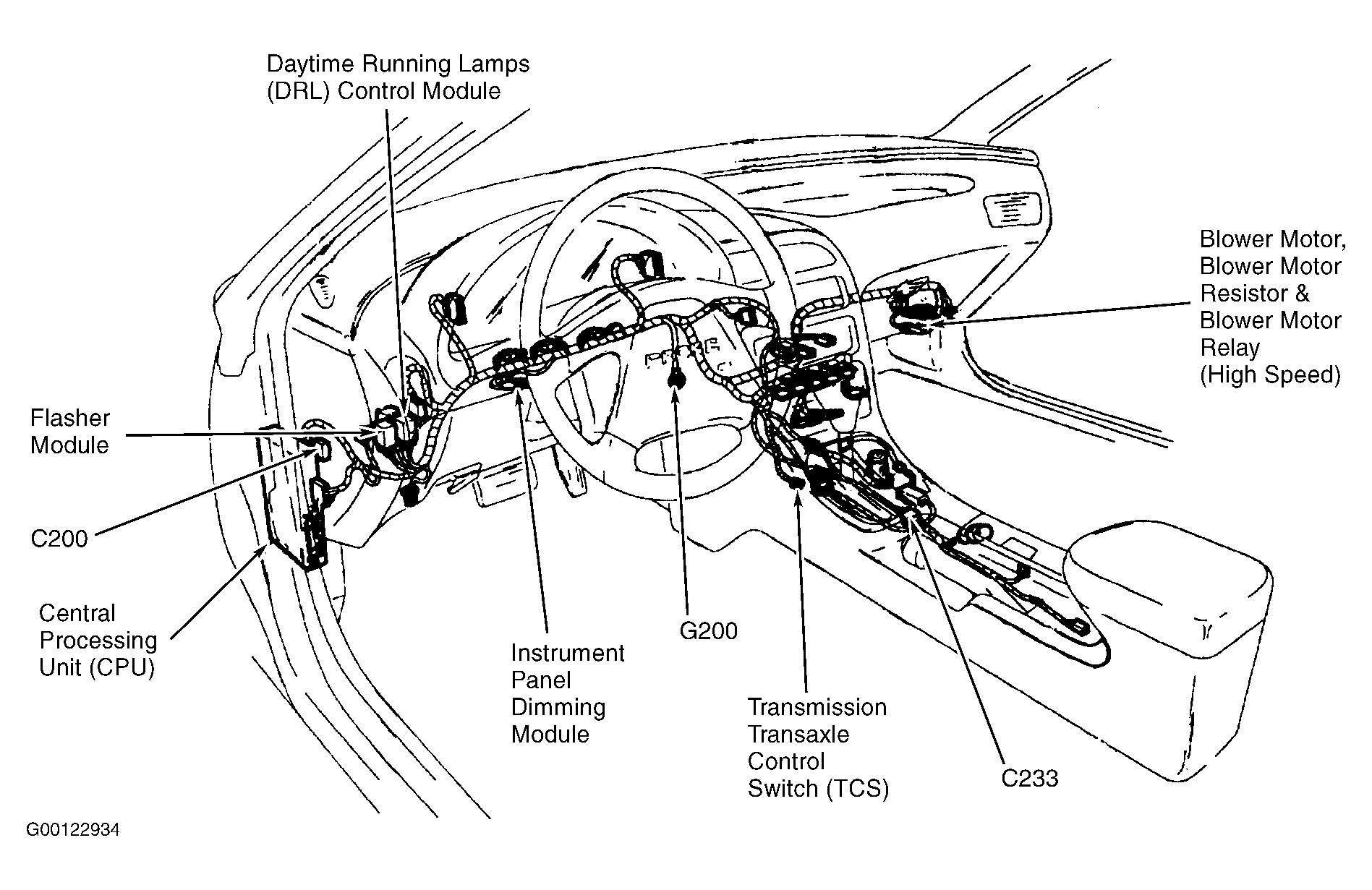 Daytime Running Lamps (DRL) Control Module

Blower Motor, Blower Motor Resistor & Blower Motor Relay (High Speed)

Flasher Module

C200

Central Processing Unit (CPU)

Instrument Panel Dimming Module

G200

Transmission Transaxle Control Switch (TCS)

C233

G00122934