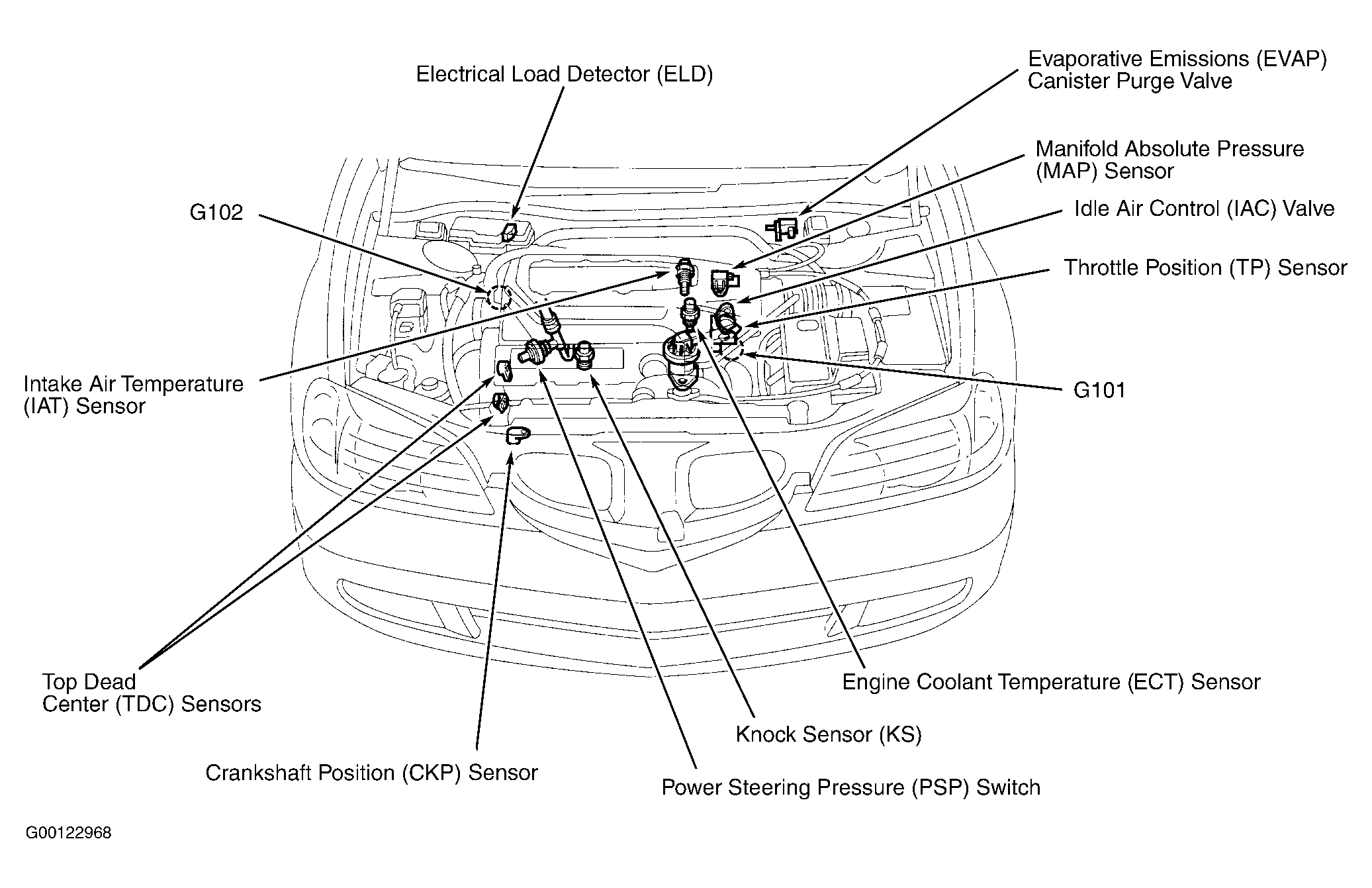 Electrical Load Detector (ELD)

Evaporative Emissions (EVAP) Canister Purge Valve

Manifold Absolute Pressure (MAP) Sensor

G102

Idle Air Control (IAC) Valve

Throttle Position (TP) Sensor

Intake Air Temperature (IAT) Sensor

G101

Top Dead Center (TDC) Sensors

Engine Coolant Temperature (ECT) Sensor

Knock Sensor (KS)

Crankshaft Position (CKP) Sensor

Power Steering Pressure (PSP) Switch

G00122968