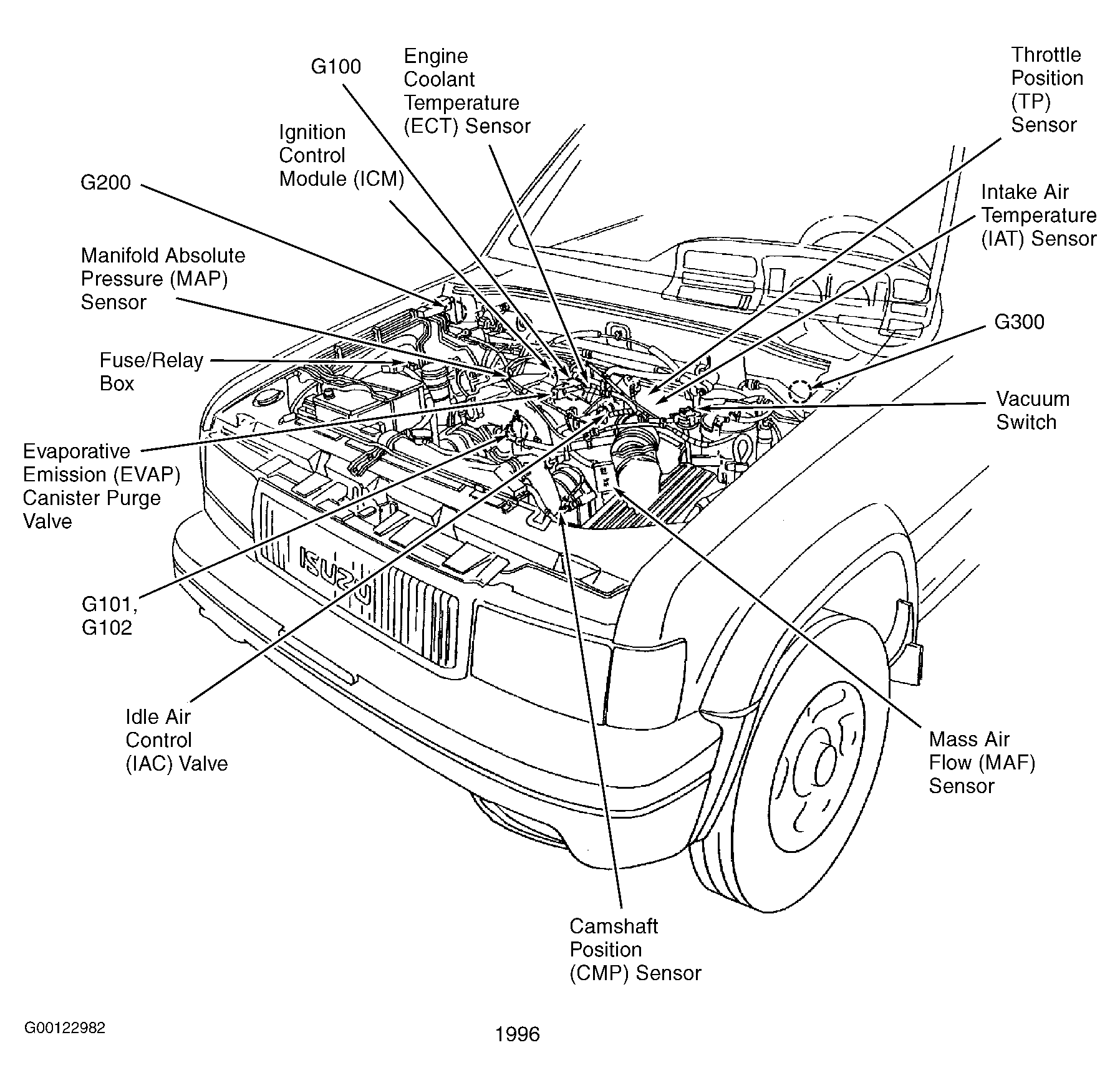 G100

Engine Coolant Temperature (ECT) Sensor

Throttle Position (TP) Sensor

Ignition Control Module (ICM)

G200

Intake Air Temperature (IAT) Sensor

Manifold Absolute Pressure (MAP) Sensor

G300

Fuse/Relay Box

Vacuum Switch

Evaporative Emission (EVAP) Canister Purge Valve

ISUZU

G101, G102

Idle Air Control (IAC) Valve

Mass Air Flow (MAF) Sensor

Camshaft Position (CMP) Sensor

G00122982

1996